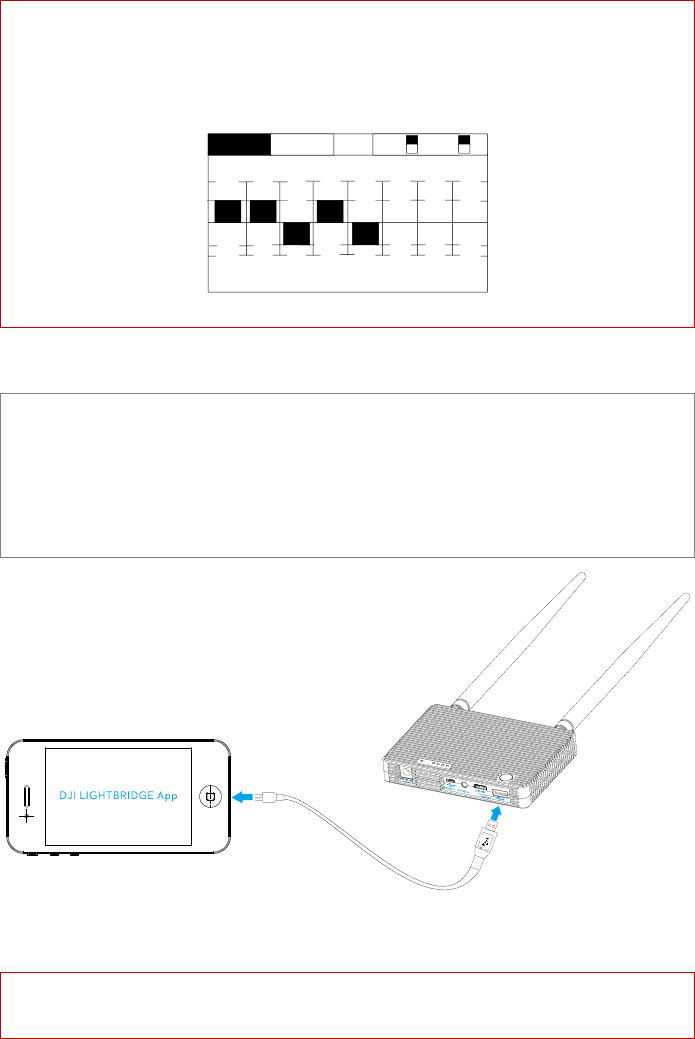 DJI LIGHTBRIDGE App