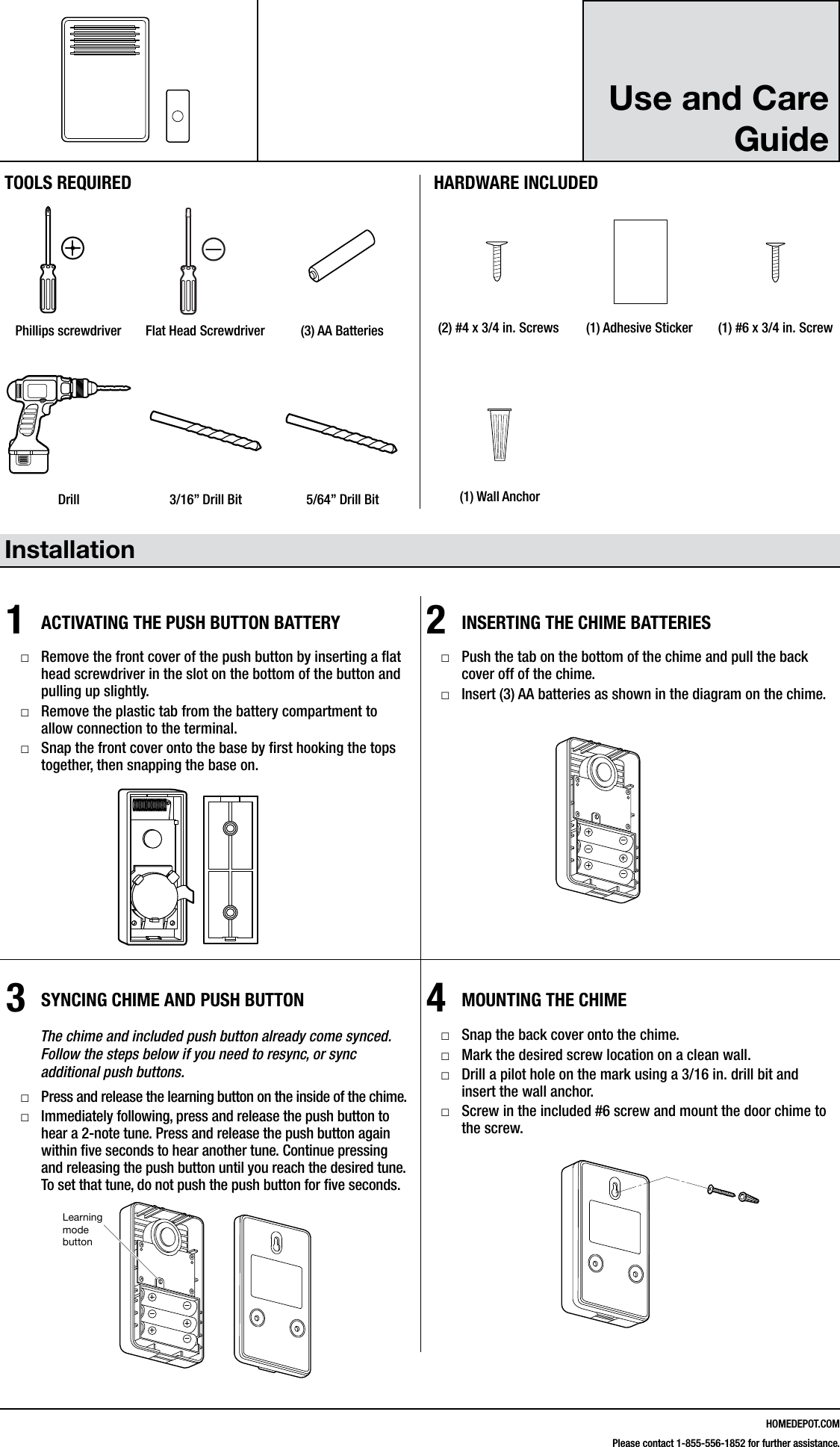 Use and Care Guide

TOOLS REQUIRED

Phillips screwdriver

Flat Head Screwdriver

(3) AA Batteries

Drill

3/16” Drill Bit

5/64” Drill Bit

HARDWARE INCLUDED

(2) #4 x 3/4 in. Screws

(1) Adhesive Sticker

(1) #6 x 3/4 in. Screw

(1) Wall Anchor

Installation

1 ACTIVATING THE PUSH BUTTON BATTERY

□ Remove the front cover of the push button by inserting a flat head screwdriver in the slot on the bottom of the button and pulling up slightly.
□ Remove the plastic tab from the battery compartment to allow connection to the terminal.
□ Snap the front cover onto the base by first hooking the tops together, then snapping the base on.

2 INSERTING THE CHIME BATTERIES

□ Push the tab on the bottom of the chime and pull the back cover off of the chime.
□ Insert (3) AA batteries as shown in the diagram on the chime.

3 SYNCING CHIME AND PUSH BUTTON

The chime and included push button already come synced. Follow the steps below if you need to resync, or sync additional push buttons.

□ Press and release the learning button on the inside of the chime.
□ Immediately following, press and release the push button to hear a 2-note tune. Press and release the push button again within five seconds to hear another tune. Continue pressing and releasing the push button until you reach the desired tune. To set that tune, do not push the push button for five seconds.

Learning mode button

4 MOUNTING THE CHIME

□ Snap the back cover onto the chime.
□ Mark the desired screw location on a clean wall.
□ Drill a pilot hole on the mark using a 3/16 in. drill bit and insert the wall anchor.
□ Screw in the included #6 screw and mount the door chime to the screw.

HOMEDEPOT.COM
Please contact 1-855-556-1852 for further assistance.