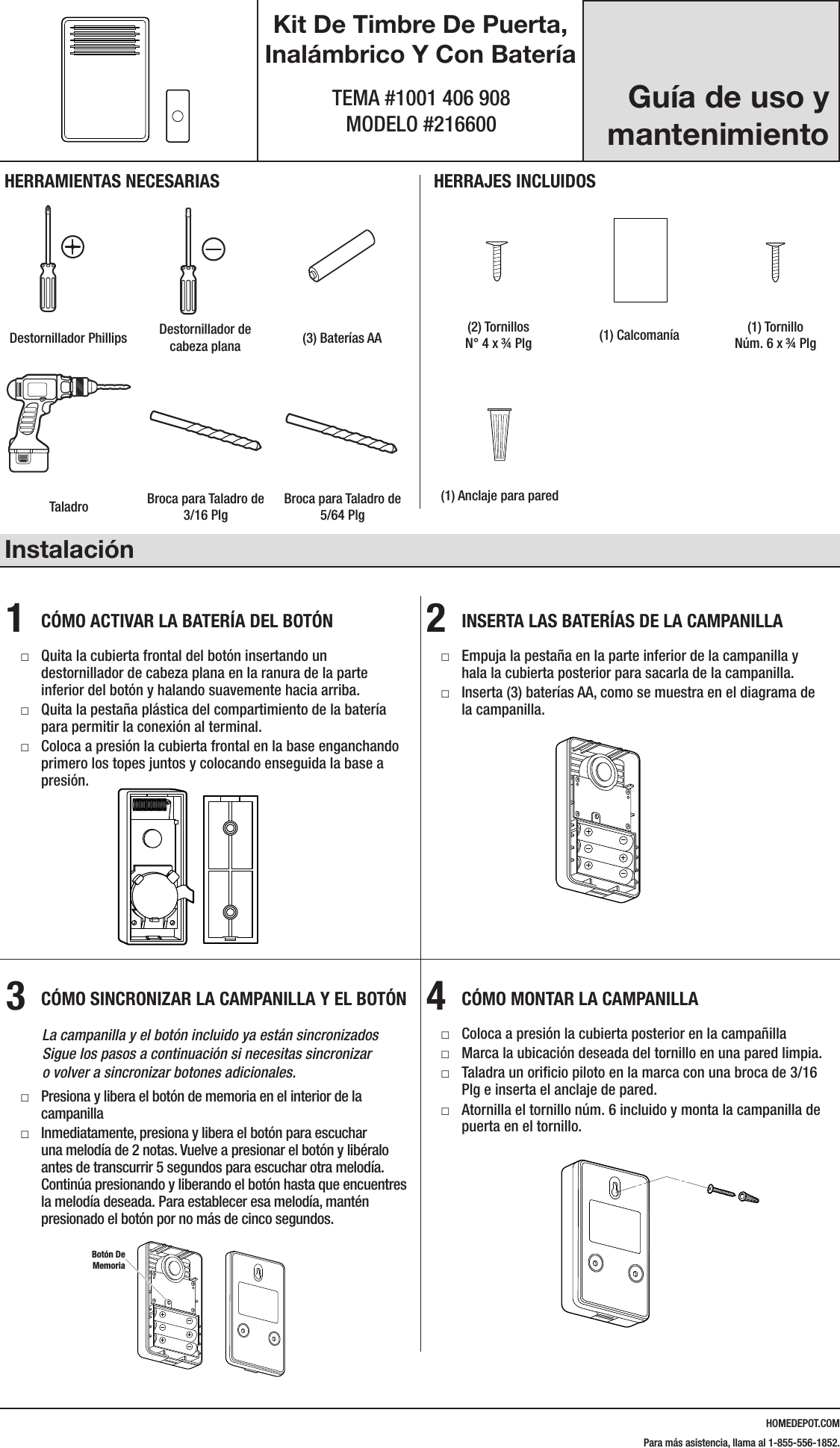 Kit De Timbre De Puerta, Inalámbrico Y Con Batería

TEMA #1001 406 908
MODELO #216600

Guía de uso y mantenimiento

HERRAMIENTAS NECESARIAS

Destornillador Phillips

Destornillador de cabeza plana

(3) Baterías AA

Taladro

Broca para Taladro de 3/16 Plg

Broca para Taladro de 5/64 Plg

HERRAJES INCLUIDOS

(2) Tornillos N° 4 x ¾ Plg

(1) Calcomanía

(1) Tornillo Núm. 6 x ¾ Plg

(1) Anclaje para pared

Instalación

1 CÓMO ACTIVAR LA BATERÍA DEL BOTÓN

□ Quita la cubierta frontal del botón insertando un destornillador de cabeza plana en la ranura de la parte inferior del botón y halando suavemente hacia arriba.
□ Quita la pestaña plástica del compartimiento de la batería para permitir la conexión al terminal.
□ Coloca a presión la cubierta frontal en la base enganchando primero los topes juntos y colocando enseguida la base a presión.

2 INSERTA LAS BATERÍAS DE LA CAMPANILLA

□ Empuja la pestaña en la parte inferior de la campanilla y hala la cubierta posterior para sacarla de la campanilla.
□ Inserta (3) baterías AA, como se muestra en el diagrama de la campanilla.

3 CÓMO SINCRONIZAR LA CAMPANILLA Y EL BOTÓN

La campanilla y el botón incluido ya están sincronizados Sigue los pasos a continuación si necesitas sincronizar o volver a sincronizar botones adicionales.

□ Presiona y libera el botón de memoria en el interior de la campanilla
□ Inmediatamente, presiona y libera el botón para escuchar una melodía de 2 notas. Vuelve a presionar el botón y libéralo antes de transcurrir 5 segundos para escuchar otra melodía. Continúa presionando y liberando el botón hasta que encuentres la melodía deseada. Para establecer esa melodía, mantén presionado el botón por no más de cinco segundos.

Botón De Memoria

4 CÓMO MONTAR LA CAMPANILLA

□ Coloca a presión la cubierta posterior en la campañilla
□ Marca la ubicación deseada del tornillo en una pared limpia.
□ Taladra un orificio piloto en la marca con una broca de 3/16 Plg e inserta el anclaje de pared.
□ Atornilla el tornillo núm. 6 incluido y monta la campanilla de puerta en el tornillo.

HOMEDEPOT.COM
Para más asistencia, llama al 1-855-556-1852.