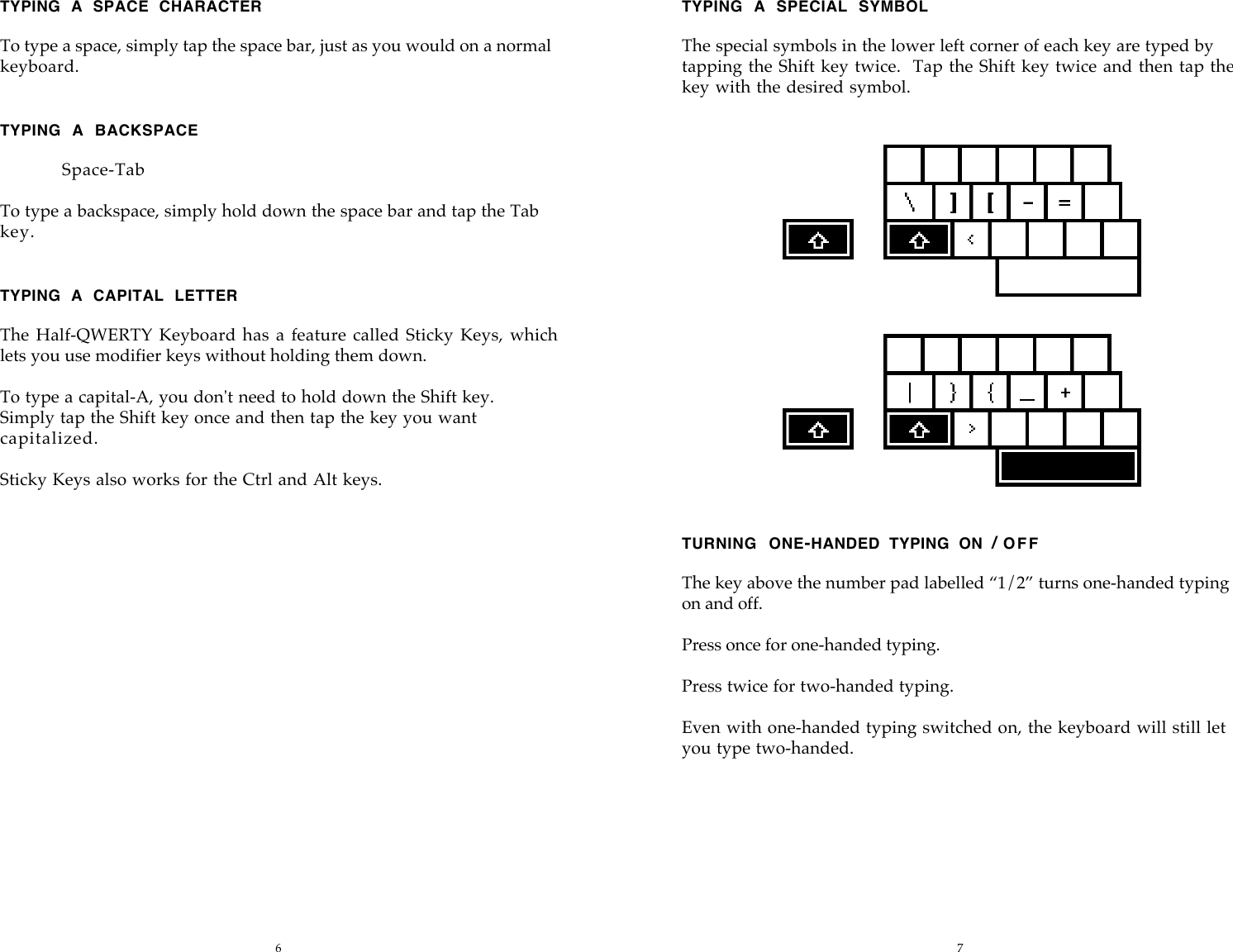 TYPING A SPACE CHARACTER

To type a space, simply tap the space bar, just as you would on a normal keyboard.

TYPING A BACKSPACE

Space-Tab

To type a backspace, simply hold down the space bar and tap the Tab key.

TYPING A CAPITAL LETTER

The Half-QWERTY Keyboard has a feature called Sticky Keys, which lets you use modifier keys without holding them down.

To type a capital-A, you don't need to hold down the Shift key. Simply tap the Shift key once and then tap the key you want capitalized.

Sticky Keys also works for the Ctrl and Alt keys.

6

TYPING A SPECIAL SYMBOL

The special symbols in the lower left corner of each key are typed by tapping the Shift key twice. Tap the Shift key twice and then tap the key with the desired symbol.

\ ] [ - =

<

| } { _ +

>

TURNING ONE-HANDED TYPING ON / OFF

The key above the number pad labelled “1/2” turns one-handed typing on and off.

Press once for one-handed typing.

Press twice for two-handed typing.

Even with one-handed typing switched on, the keyboard will still let you type two-handed.

7