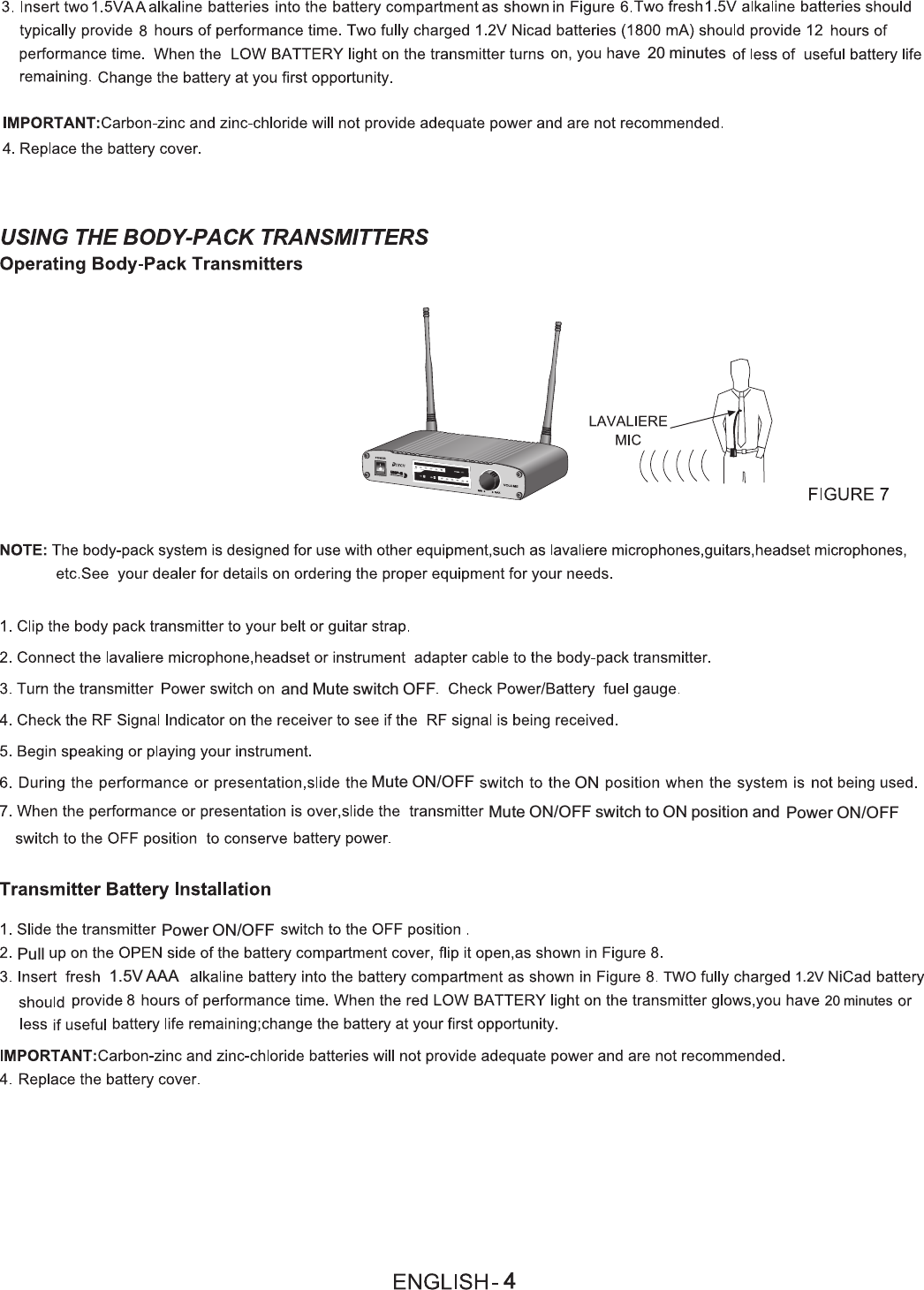 3. Insert two 1.5VAA alkaline batteries into the battery compartment as shown in Figure 6.Two fresh1.5V alkaline batteries should typically provide 8 hours of performance time. Two fully charged 1.2V Nicad batteries (1800 mA) should provide 12 hours of performance time. When the LOW BATTERY light on the transmitter turns on, you have 20 minutes of less of useful battery life remaining. Change the battery at you first opportunity.

IMPORTANT:Carbon-zinc and zinc-chloride will not provide adequate power and are not recommended.

4. Replace the battery cover.

USING THE BODY-PACK TRANSMITTERS

Operating Body-Pack Transmitters

LAVALIERE MIC

FIGURE 7

NOTE: The body-pack system is designed for use with other equipment,such as lavaliere microphones,guitars,headset microphones, etc.See your dealer for details on ordering the proper equipment for your needs.

1. Clip the body pack transmitter to your belt or guitar strap.

2. Connect the lavaliere microphone,headset or instrument adapter cable to the body-pack transmitter.

3. Turn the transmitter Power switch on and Mute switch OFF. Check Power/Battery fuel gauge.

4. Check the RF Signal Indicator on the receiver to see if the RF signal is being received.

5. Begin speaking or playing your instrument.

6. During the performance or presentation,slide the Mute ON/OFF switch to the ON position when the system is not being used.

7. When the performance or presentation is over,slide the transmitter Mute ON/OFF switch to ON position and Power ON/OFF switch to the OFF position to conserve battery power.

Transmitter Battery Installation

1. Slide the transmitter Power ON/OFF switch to the OFF position .

2. Pull up on the OPEN side of the battery compartment cover, flip it open,as shown in Figure 8.

3. Insert fresh 1.5V AAA alkaline battery into the battery compartment as shown in Figure 8. TWO fully charged 1.2V NiCad battery should provide 8 hours of performance time. When the red LOW BATTERY light on the transmitter glows,you have 20 minutes or less if useful battery life remaining;change the battery at your first opportunity.

IMPORTANT:Carbon-zinc and zinc-chloride batteries will not provide adequate power and are not recommended.

4. Replace the battery cover.

ENGLISH- 4