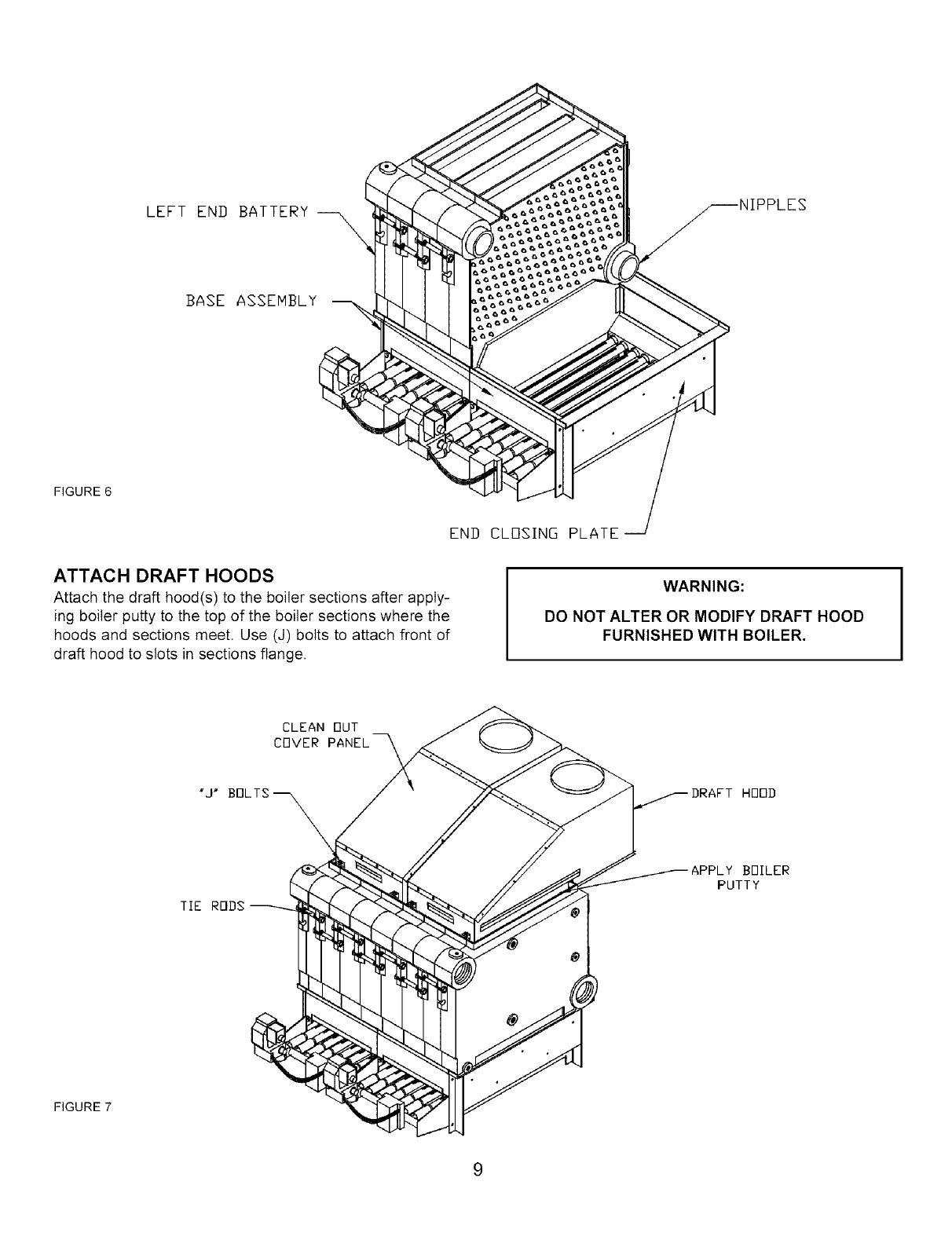 LEFT END BATTERY

NIPPLES

BASE ASSEMBLY

FIGURE 6

END CLOSING PLATE

ATTACH DRAFT HOODS

Attach the draft hood(s) to the boiler sections after applying boiler putty to the top of the boiler sections where the hoods and sections meet. Use (J) bolts to attach front of draft hood to slots in sections flange.

WARNING:

DO NOT ALTER OR MODIFY DRAFT HOOD FURNISHED WITH BOILER.

CLEAN OUT COVER PANEL

"J" BOLTS

DRAFT HOOD

APPLY BOILER PUTTY

TIE RODS

FIGURE 7

9