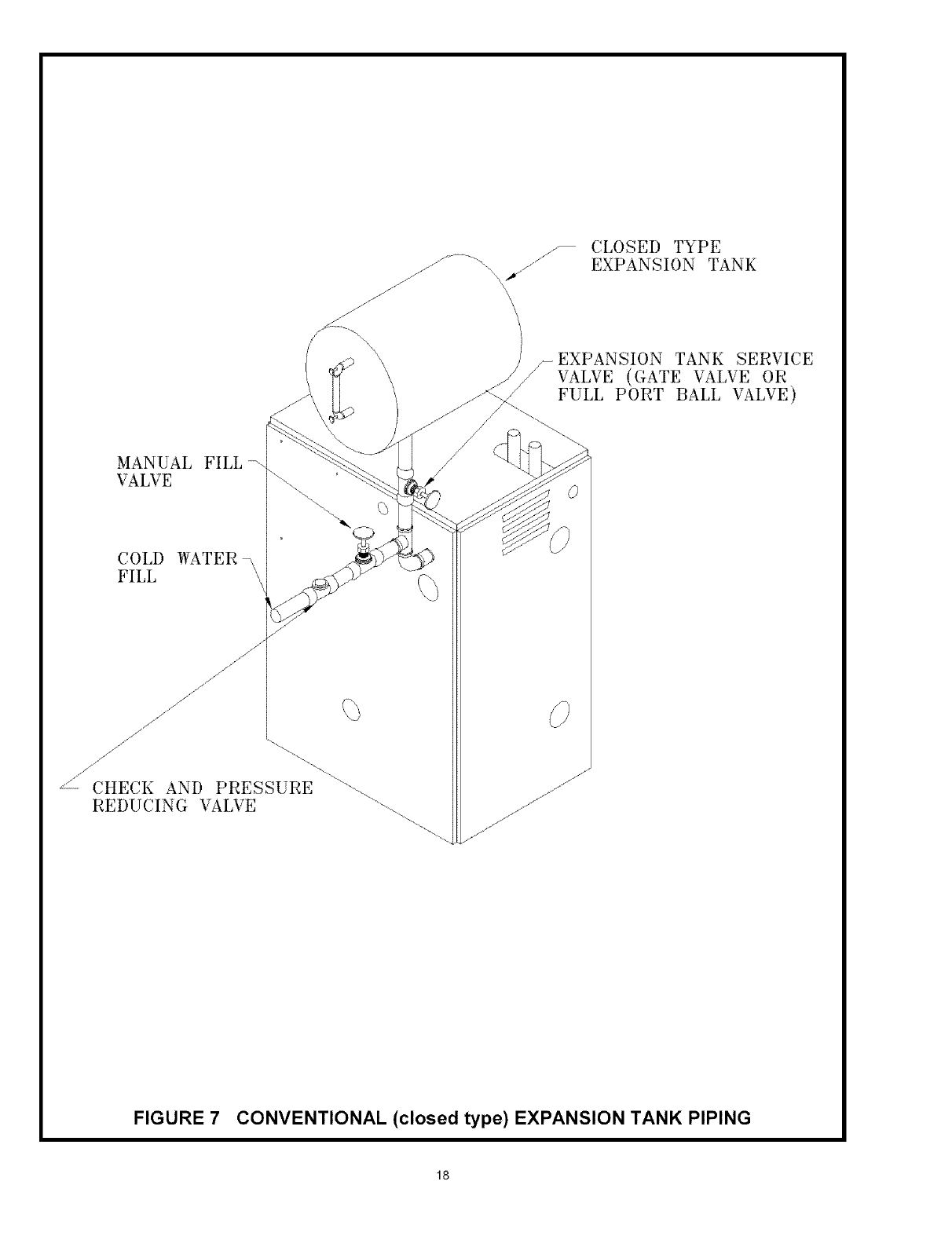 CLOSED TYPE
EXPANSION TANK

EXPANSION TANK SERVICE
VALVE (GATE VALVE OR
FULL PORT BALL VALVE)

MANUAL FILL
VALVE

COLD WATER
FILL

CHECK AND PRESSURE
REDUCING VALVE

FIGURE 7 CONVENTIONAL (closed type) EXPANSION TANK PIPING

18