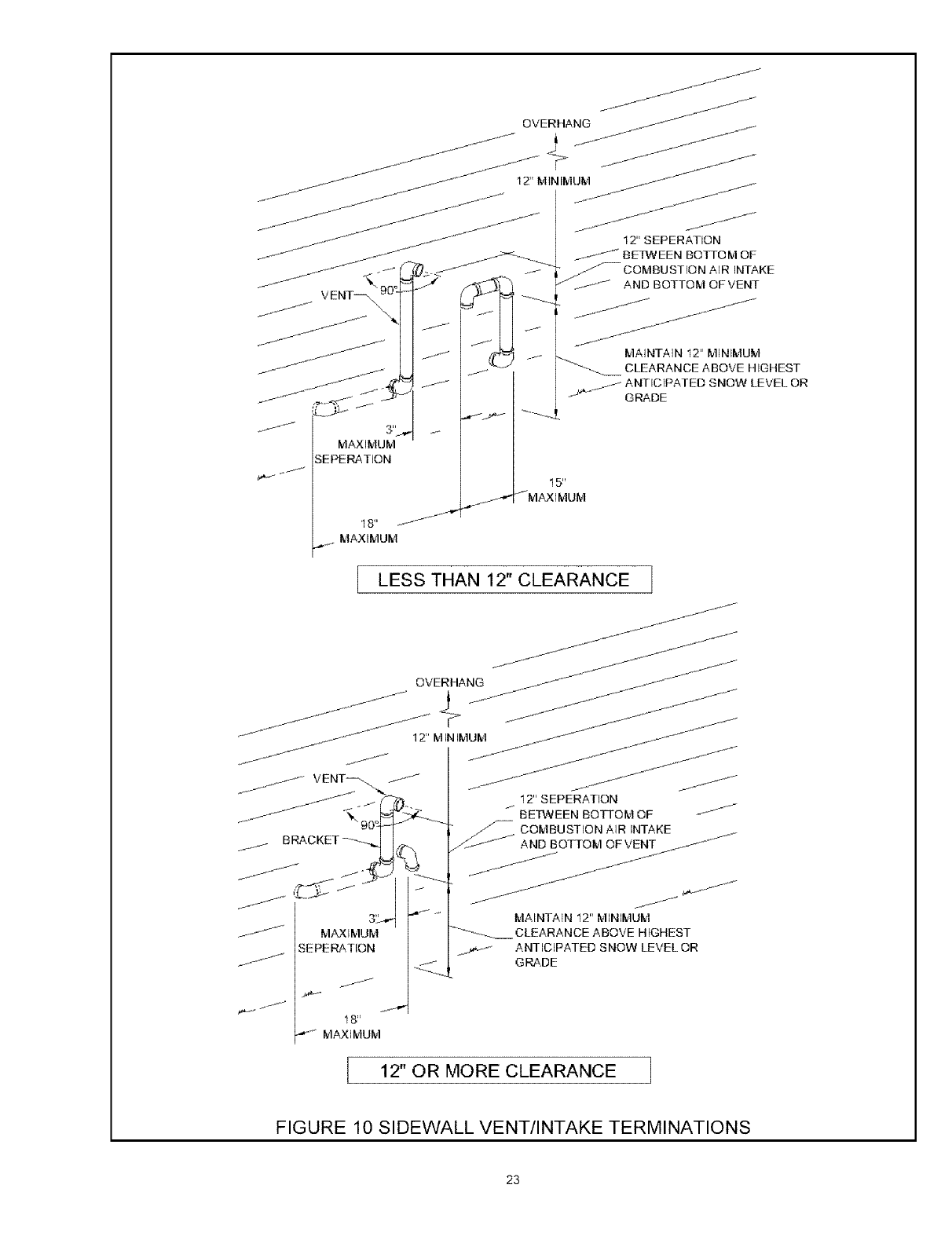 OVERHANG

12" MINIMUM

12" SEPERATION BETWEEN BOTTOM OF COMBUSTION AIR INTAKE AND BOTTOM OF VENT

VENT

90°

MAINTAIN 12" MINIMUM CLEARANCE ABOVE HIGHEST ANTICIPATED SNOW LEVEL OR GRADE

3" MAXIMUM SEPERATION

15" MAXIMUM

18" MAXIMUM

LESS THAN 12" CLEARANCE

OVERHANG

12" MINIMUM

VENT

90°

BRACKET

12" SEPERATION BETWEEN BOTTOM OF COMBUSTION AIR INTAKE AND BOTTOM OF VENT

3" MAXIMUM SEPERATION

MAINTAIN 12" MINIMUM CLEARANCE ABOVE HIGHEST ANTICIPATED SNOW LEVEL OR GRADE

18" MAXIMUM

12" OR MORE CLEARANCE

FIGURE 10 SIDEWALL VENT/INTAKE TERMINATIONS

23