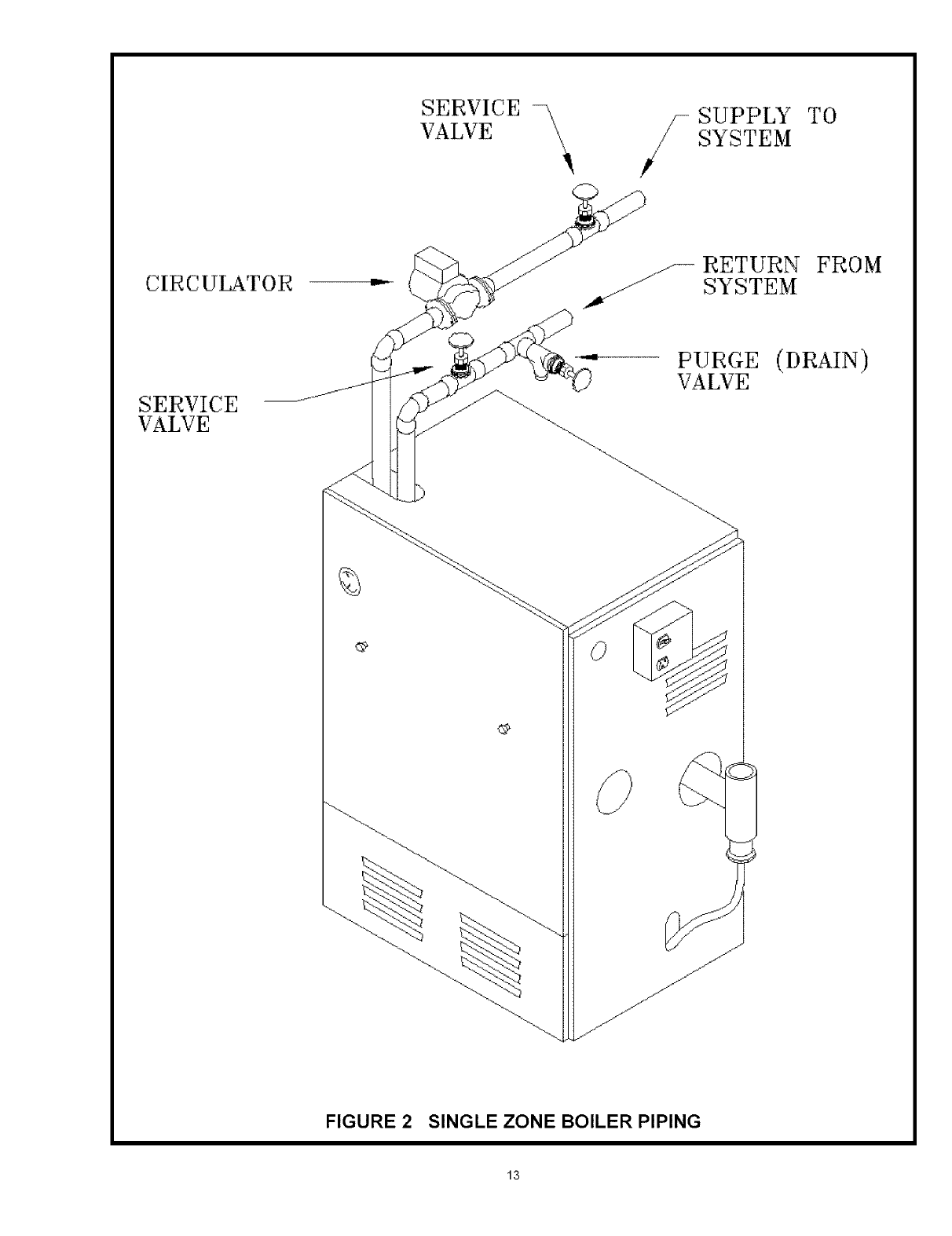 SERVICE VALVE

SUPPLY TO SYSTEM

CIRCULATOR

RETURN FROM SYSTEM

PURGE (DRAIN) VALVE

SERVICE VALVE

FIGURE 2 SINGLE ZONE BOILER PIPING

13