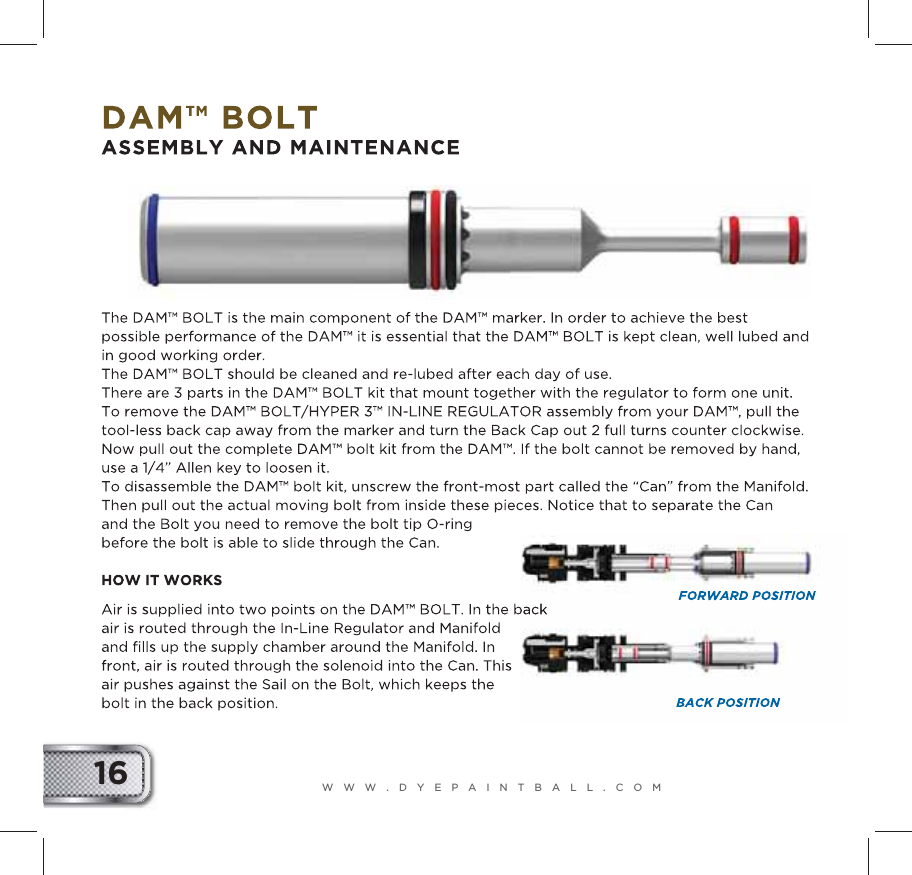 DAM™ BOLT
ASSEMBLY AND MAINTENANCE

The DAM™ BOLT is the main component of the DAM™ marker. In order to achieve the best possible performance of the DAM™ it is essential that the DAM™ BOLT is kept clean, well lubed and in good working order.
The DAM™ BOLT should be cleaned and re-lubed after each day of use.
There are 3 parts in the DAM™ BOLT kit that mount together with the regulator to form one unit.
To remove the DAM™ BOLT/HYPER 3™ IN-LINE REGULATOR assembly from your DAM™, pull the tool-less back cap away from the marker and turn the Back Cap out 2 full turns counter clockwise.
Now pull out the complete DAM™ bolt kit from the DAM™. If the bolt cannot be removed by hand, use a 1/4" Allen key to loosen it.
To disassemble the DAM™ bolt kit, unscrew the front-most part called the "Can" from the Manifold. Then pull out the actual moving bolt from inside these pieces. Notice that to separate the Can and the Bolt you need to remove the bolt tip O-ring before the bolt is able to slide through the Can.

HOW IT WORKS

Air is supplied into two points on the DAM™ BOLT. In the back air is routed through the In-Line Regulator and Manifold and fills up the supply chamber around the Manifold. In front, air is routed through the solenoid into the Can. This air pushes against the Sail on the Bolt, which keeps the bolt in the back position.

FORWARD POSITION

BACK POSITION

16

WWW.DYEPAINTBALL.COM