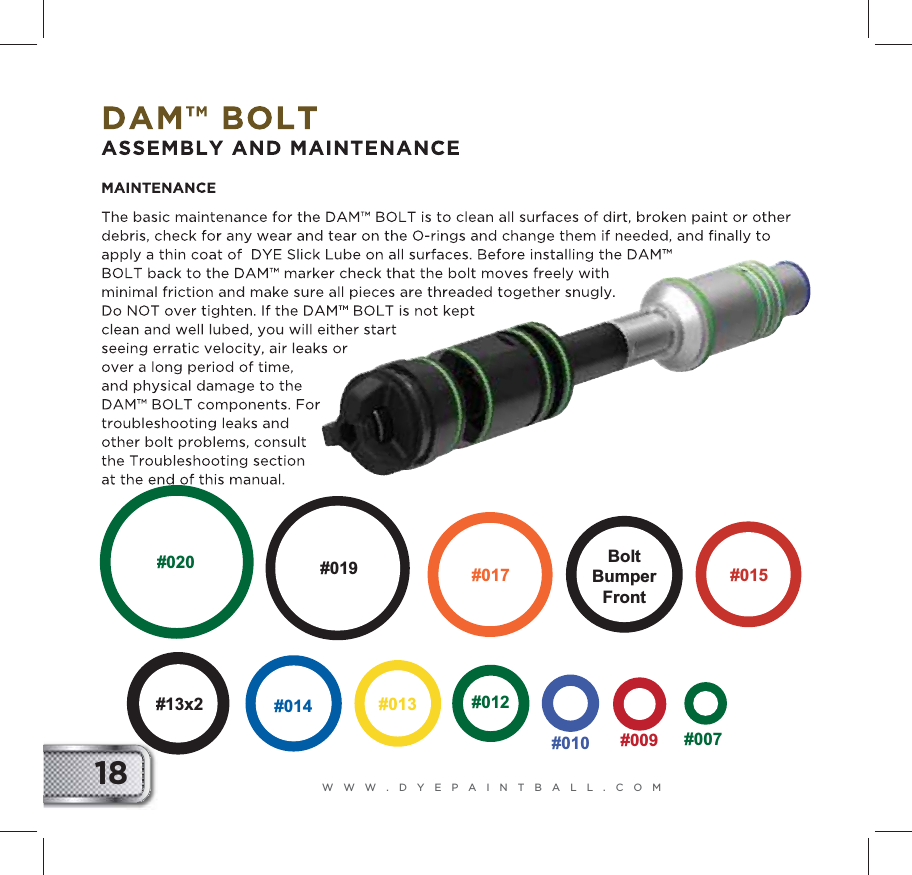 DAM™ BOLT
ASSEMBLY AND MAINTENANCE

MAINTENANCE

The basic maintenance for the DAM™ BOLT is to clean all surfaces of dirt, broken paint or other debris, check for any wear and tear on the O-rings and change them if needed, and finally to apply a thin coat of DYE Slick Lube on all surfaces. Before installing the DAM™ BOLT back to the DAM™ marker check that the bolt moves freely with minimal friction and make sure all pieces are threaded together snugly. Do NOT over tighten. If the DAM™ BOLT is not kept clean and well lubed, you will either start seeing erratic velocity, air leaks or over a long period of time, and physical damage to the DAM™ BOLT components. For troubleshooting leaks and other bolt problems, consult the Troubleshooting section at the end of this manual.

#020 #019 #017 Bolt Bumper Front #015

#13x2 #014 #013 #012 #010 #009 #007

18

WWW.DYEPAINTBALL.COM