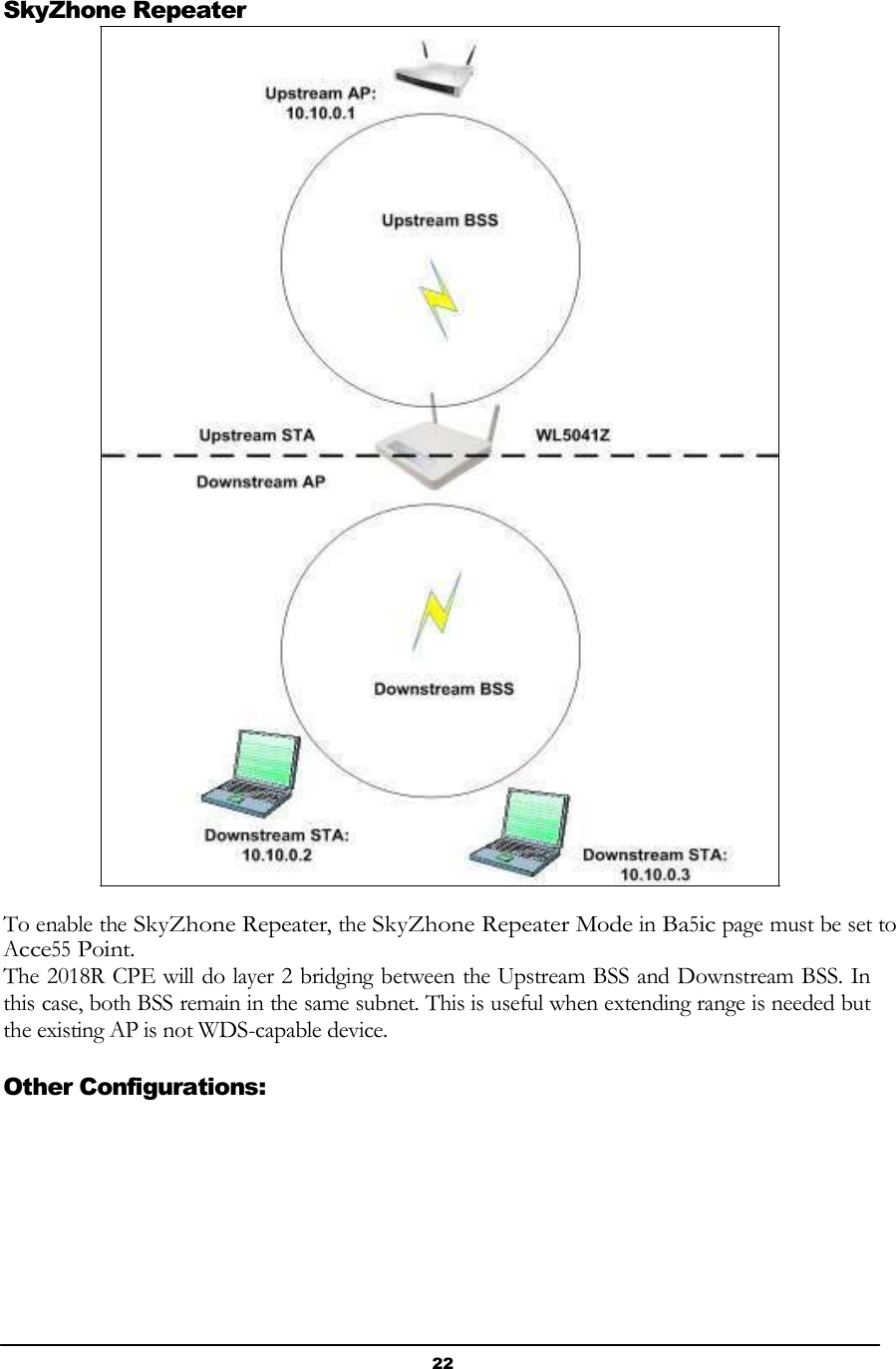 SkyZhone Repeater

Upstream AP:
10.10.0.1

Upstream BSS

Upstream STA

WL5041Z

Downstream AP

Downstream BSS

Downstream STA:
10.10.0.2

Downstream STA:
10.10.0.3

To enable the SkyZhone Repeater, the SkyZhone Repeater Mode in Ba5ic page must be set to Acce55 Point.
The 2018R CPE will do layer 2 bridging between the Upstream BSS and Downstream BSS. In this case, both BSS remain in the same subnet. This is useful when extending range is needed but the existing AP is not WDS-capable device.

Other Configurations:

22