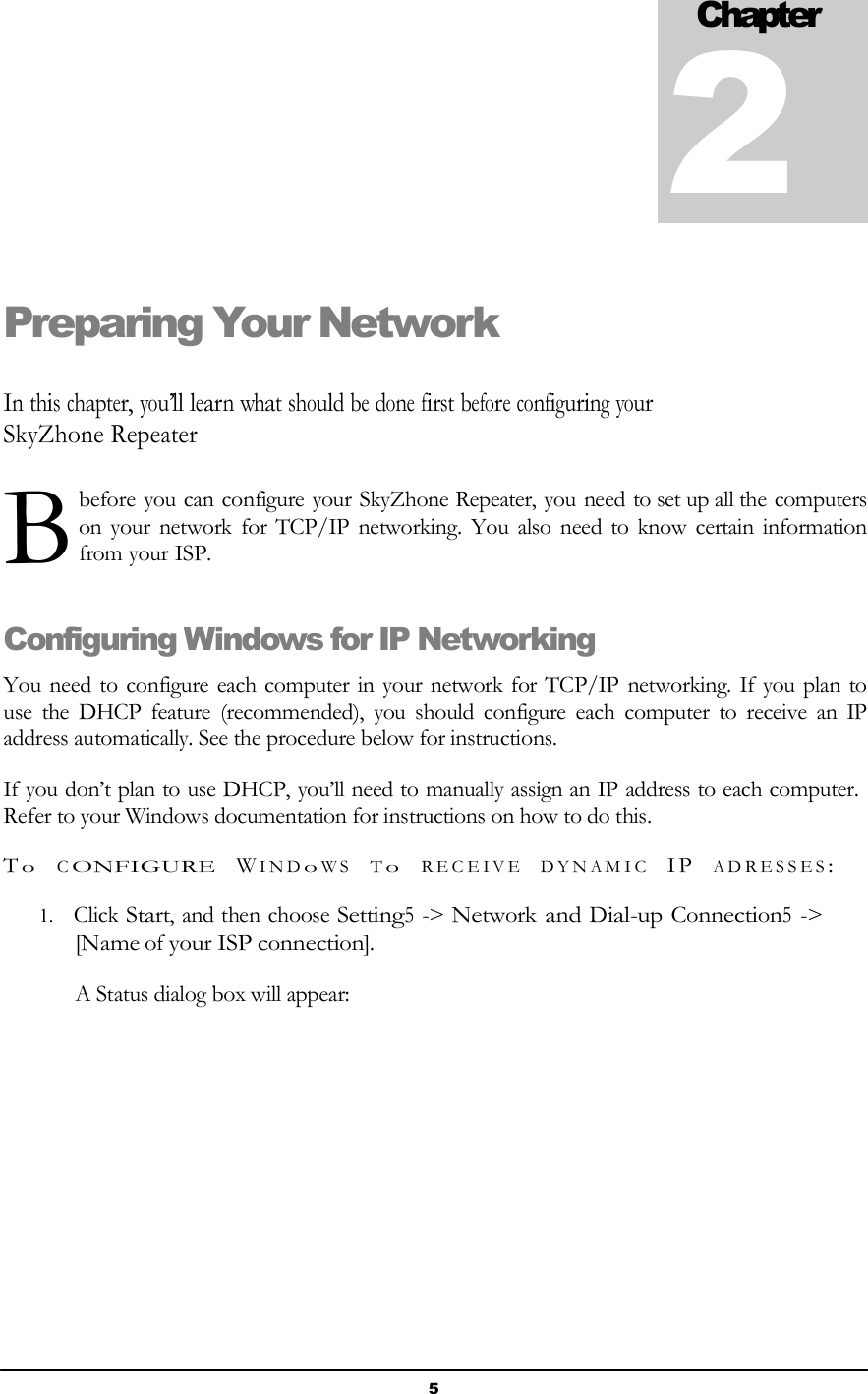 Chapter

2

Preparing Your Network

In this chapter, you'll learn what should be done first before configuring your SkyZhone Repeater

B before you can configure your SkyZhone Repeater, you need to set up all the computers on your network for TCP/IP networking. You also need to know certain information from your ISP.

Configuring Windows for IP Networking

You need to configure each computer in your network for TCP/IP networking. If you plan to use the DHCP feature (recommended), you should configure each computer to receive an IP address automatically. See the procedure below for instructions.

If you don't plan to use DHCP, you'll need to manually assign an IP address to each computer. Refer to your Windows documentation for instructions on how to do this.

To CONFIGURE WINDoWS To RECEIVE DYNAMIC IP ADRESSES:

1. Click Start, and then choose Setting5 -> Network and Dial-up Connection5 -> [Name of your ISP connection].

A Status dialog box will appear:

5