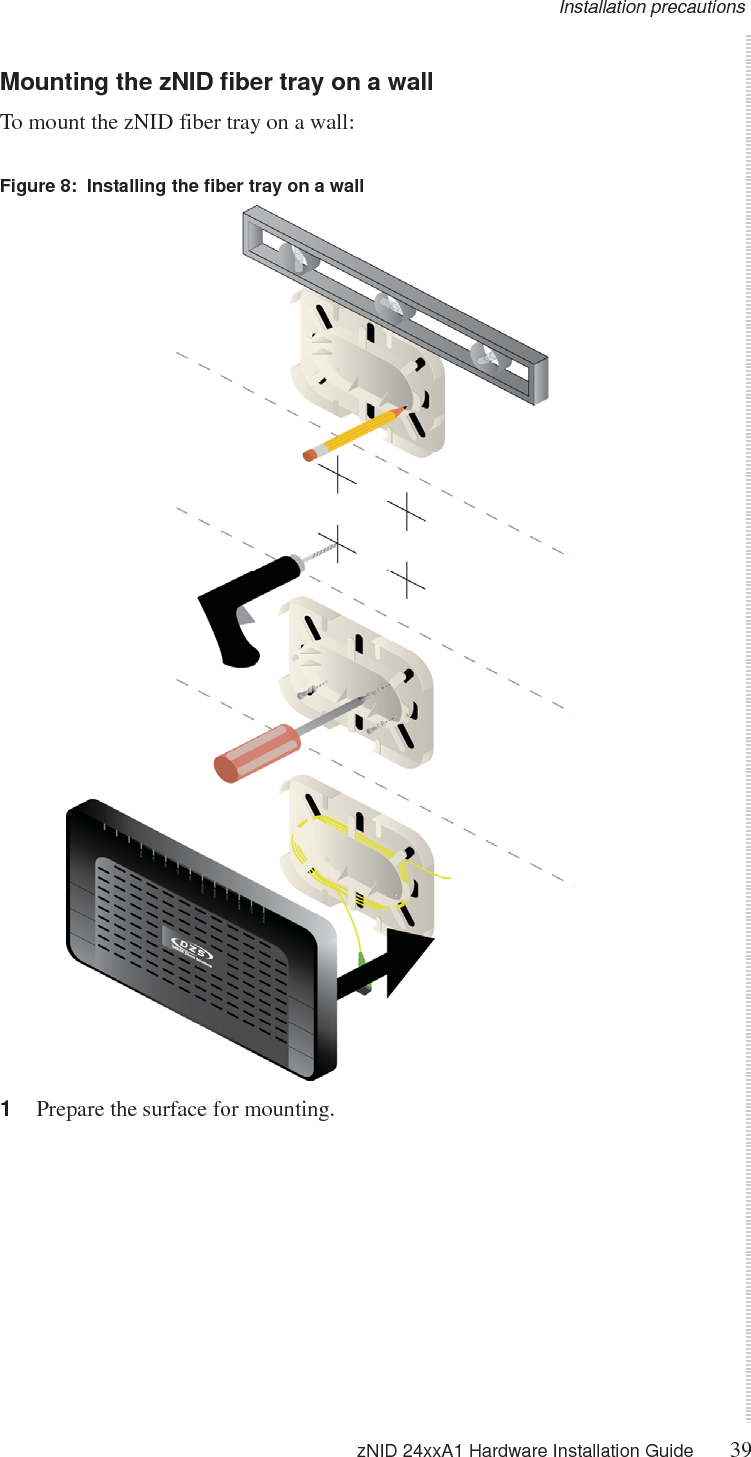 Installation precautions

Mounting the zNID fiber tray on a wall

To mount the zNID fiber tray on a wall:

Figure 8: Installing the fiber tray on a wall

DZS

1 Prepare the surface for mounting.

zNID 24xxA1 Hardware Installation Guide 39