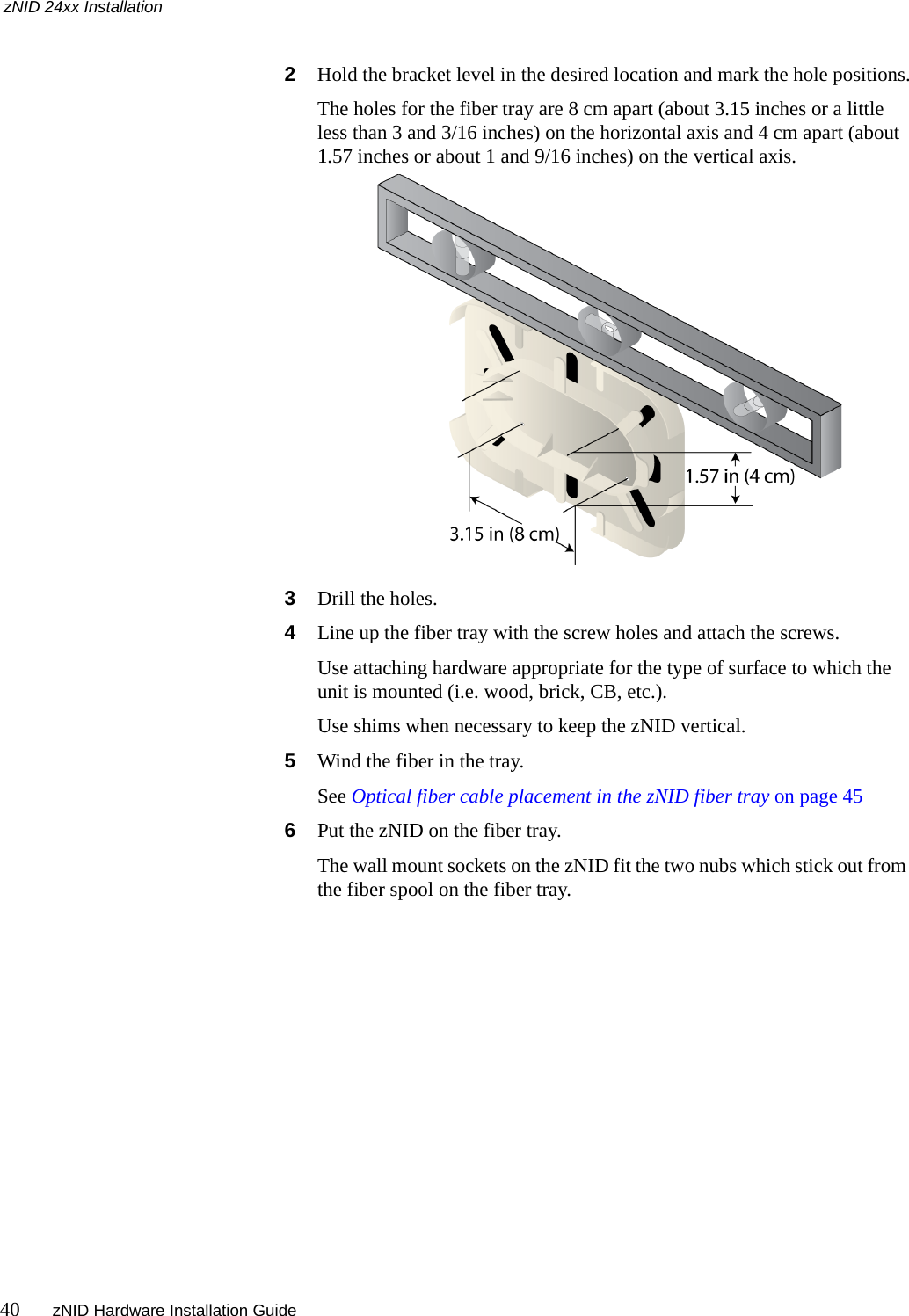 zNID 24xx Installation

2 Hold the bracket level in the desired location and mark the hole positions.

The holes for the fiber tray are 8 cm apart (about 3.15 inches or a little less than 3 and 3/16 inches) on the horizontal axis and 4 cm apart (about 1.57 inches or about 1 and 9/16 inches) on the vertical axis.

1.57 in (4 cm)

3.15 in (8 cm)

3 Drill the holes.

4 Line up the fiber tray with the screw holes and attach the screws.

Use attaching hardware appropriate for the type of surface to which the unit is mounted (i.e. wood, brick, CB, etc.).

Use shims when necessary to keep the zNID vertical.

5 Wind the fiber in the tray.

See Optical fiber cable placement in the zNID fiber tray on page 45

6 Put the zNID on the fiber tray.

The wall mount sockets on the zNID fit the two nubs which stick out from the fiber spool on the fiber tray.

40 zNID Hardware Installation Guide