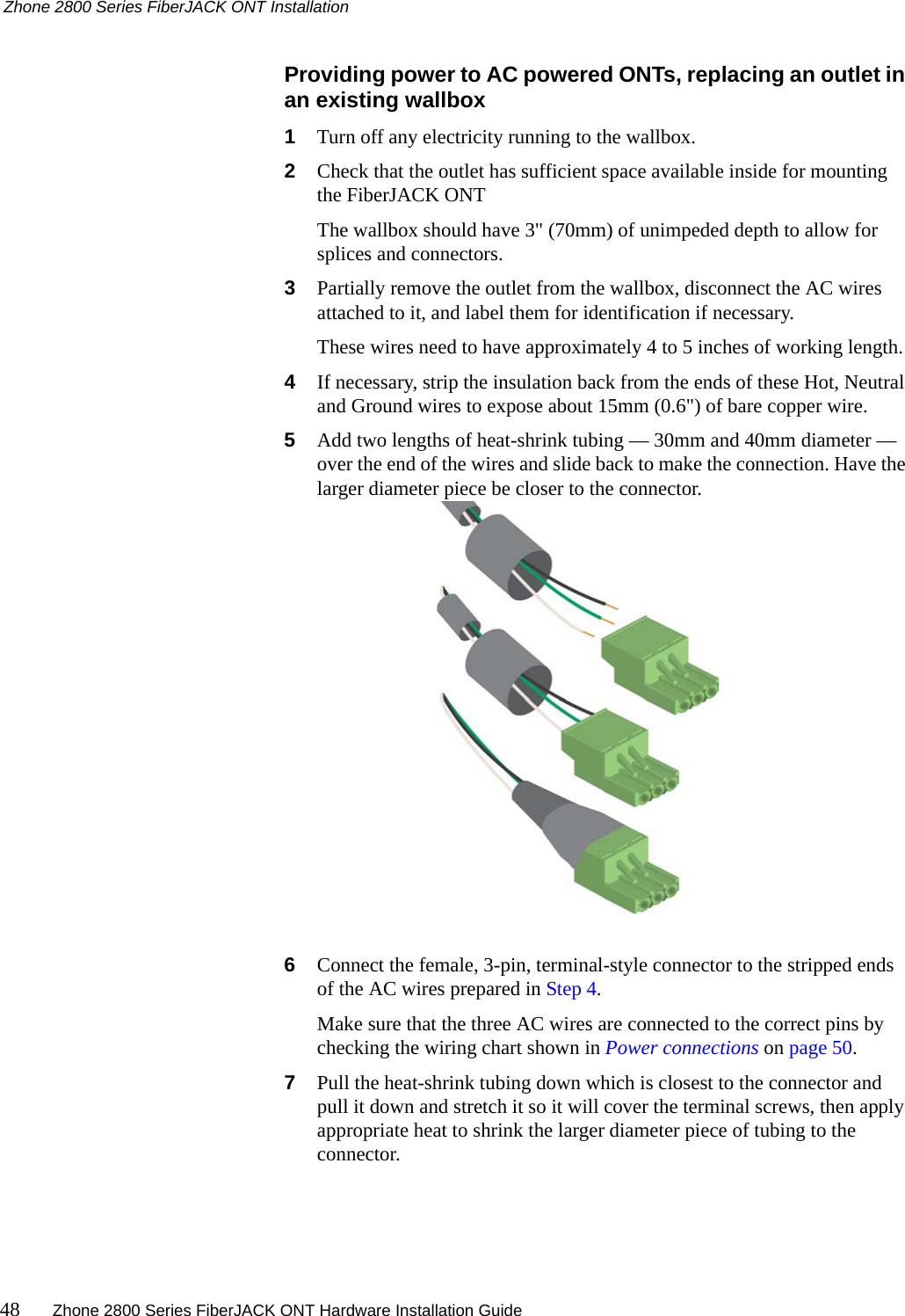 Zhone 2800 Series FiberJACK ONT Installation

Providing power to AC powered ONTs, replacing an outlet in an existing wallbox

1 Turn off any electricity running to the wallbox.

2 Check that the outlet has sufficient space available inside for mounting the FiberJACK ONT

The wallbox should have 3" (70mm) of unimpeded depth to allow for splices and connectors.

3 Partially remove the outlet from the wallbox, disconnect the AC wires attached to it, and label them for identification if necessary.

These wires need to have approximately 4 to 5 inches of working length.

4 If necessary, strip the insulation back from the ends of these Hot, Neutral and Ground wires to expose about 15mm (0.6") of bare copper wire.

5 Add two lengths of heat-shrink tubing — 30mm and 40mm diameter — over the end of the wires and slide back to make the connection. Have the larger diameter piece be closer to the connector.

6 Connect the female, 3-pin, terminal-style connector to the stripped ends of the AC wires prepared in Step 4.

Make sure that the three AC wires are connected to the correct pins by checking the wiring chart shown in Power connections on page 50.

7 Pull the heat-shrink tubing down which is closest to the connector and pull it down and stretch it so it will cover the terminal screws, then apply appropriate heat to shrink the larger diameter piece of tubing to the connector.

48 Zhone 2800 Series FiberJACK ONT Hardware Installation Guide