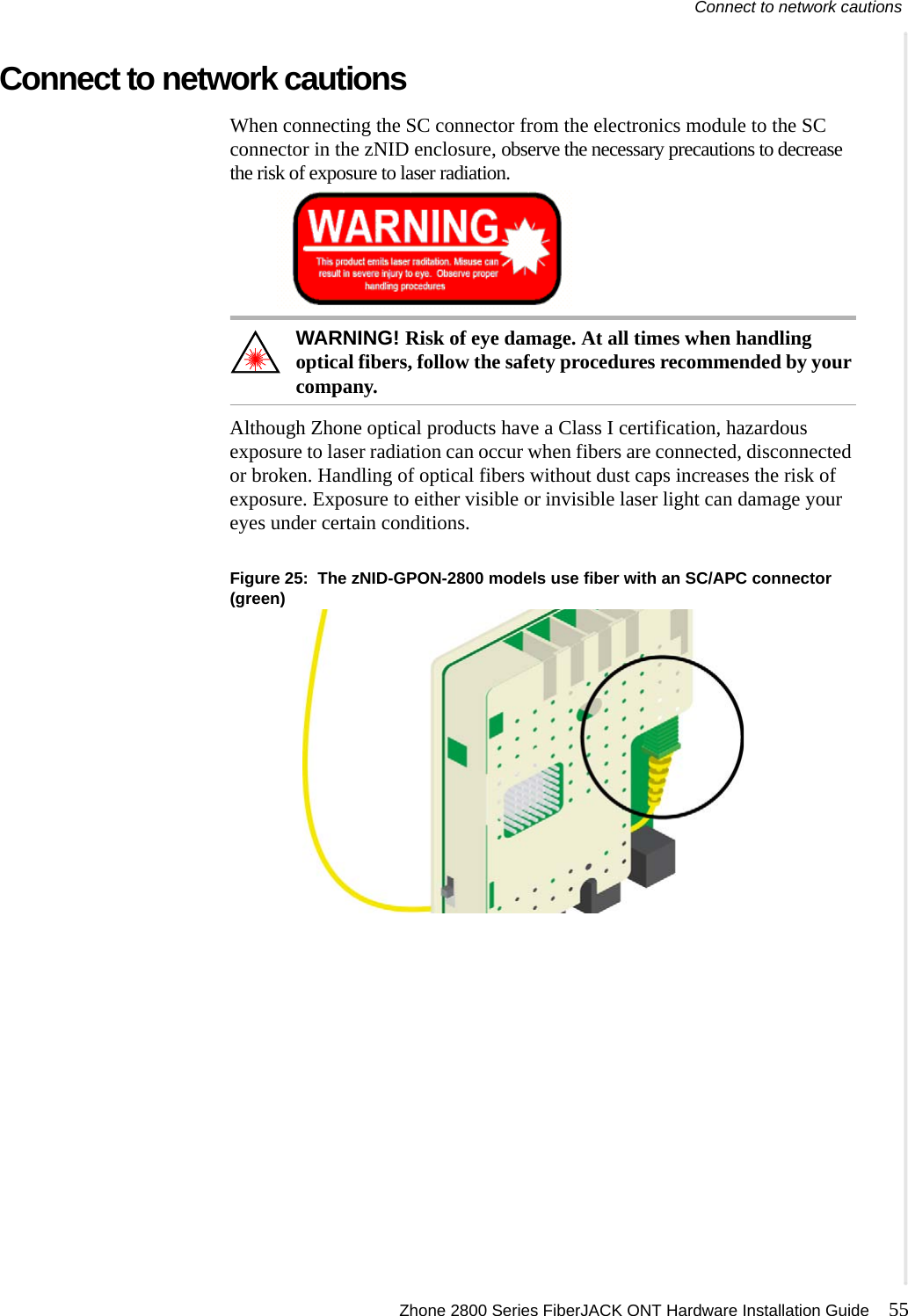 Connect to network cautions

Connect to network cautions

When connecting the SC connector from the electronics module to the SC connector in the zNID enclosure, observe the necessary precautions to decrease the risk of exposure to laser radiation.

WARNING

This product emits laser raditation. Misuse can result in severe injury to eye. Observe proper handling procedures

WARNING! Risk of eye damage. At all times when handling optical fibers, follow the safety procedures recommended by your company.

Although Zhone optical products have a Class I certification, hazardous exposure to laser radiation can occur when fibers are connected, disconnected or broken. Handling of optical fibers without dust caps increases the risk of exposure. Exposure to either visible or invisible laser light can damage your eyes under certain conditions.

Figure 25: The zNID-GPON-2800 models use fiber with an SC/APC connector (green)

Zhone 2800 Series FiberJACK ONT Hardware Installation Guide 55