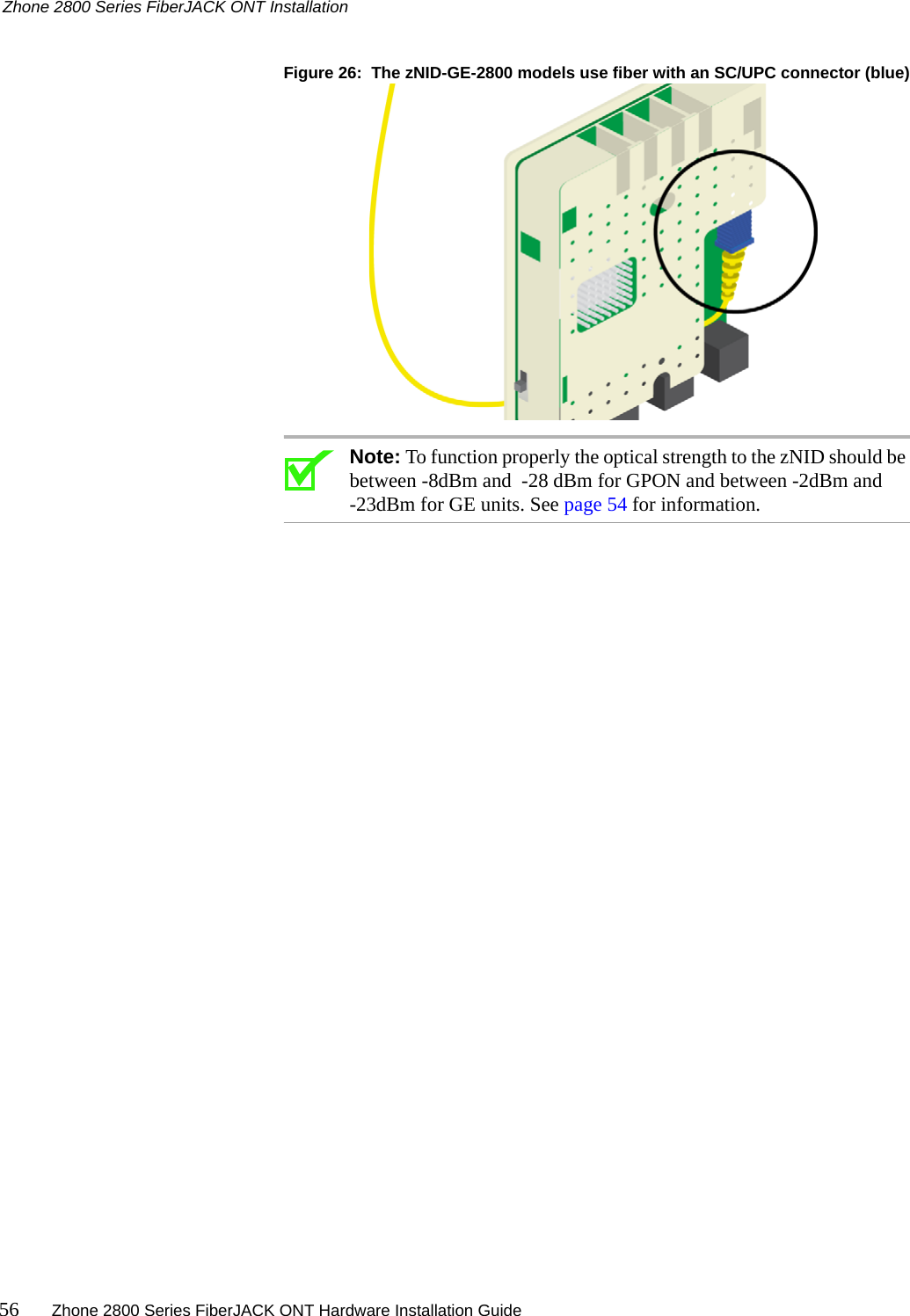 Zhone 2800 Series FiberJACK ONT Installation

Figure 26: The zNID-GE-2800 models use fiber with an SC/UPC connector (blue)

Note: To function properly the optical strength to the zNID should be between -8dBm and -28 dBm for GPON and between -2dBm and -23dBm for GE units. See page 54 for information.

56 Zhone 2800 Series FiberJACK ONT Hardware Installation Guide