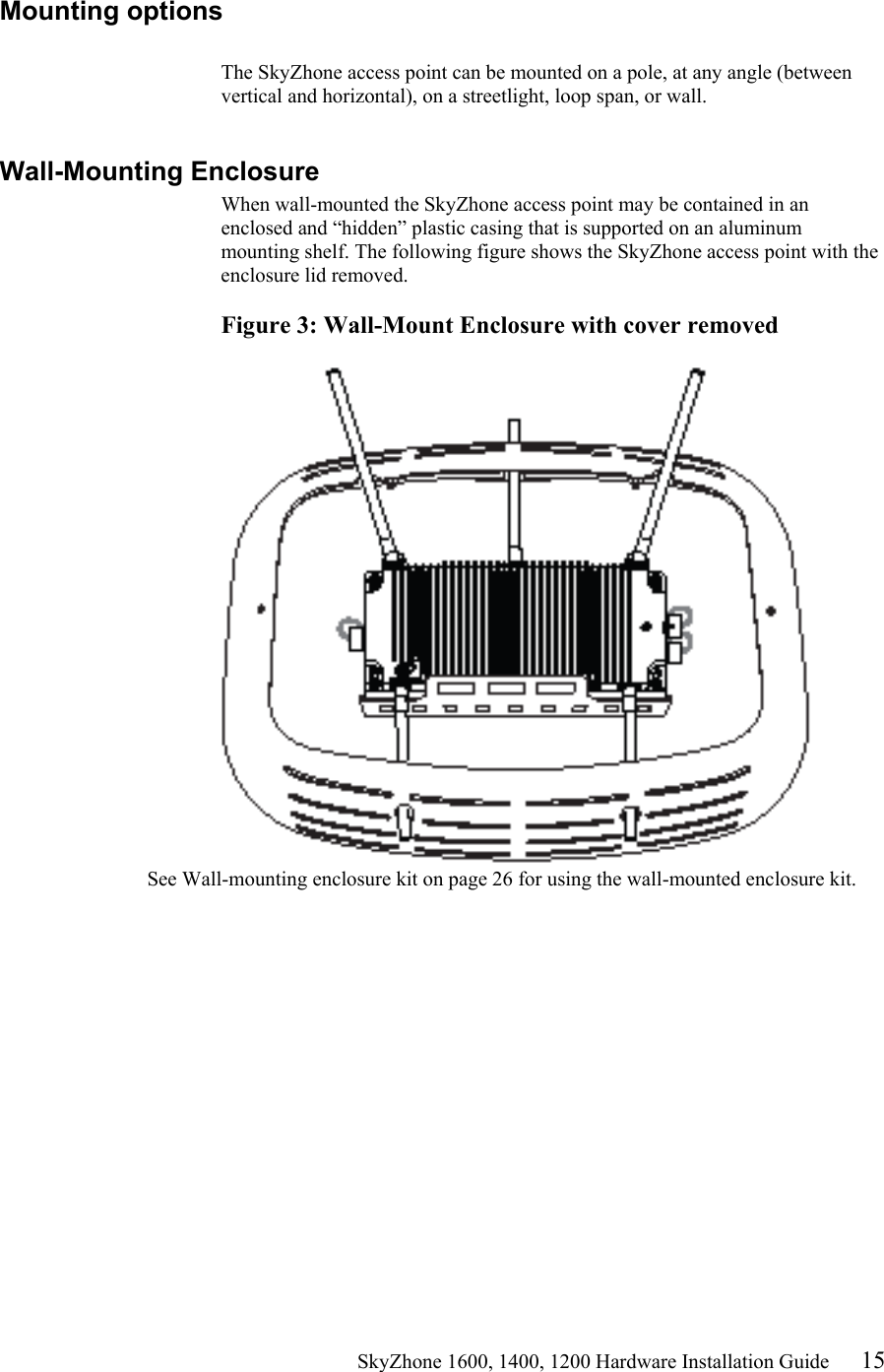 Mounting options

The SkyZhone access point can be mounted on a pole, at any angle (between vertical and horizontal), on a streetlight, loop span, or wall.

Wall-Mounting Enclosure

When wall-mounted the SkyZhone access point may be contained in an enclosed and “hidden” plastic casing that is supported on an aluminum mounting shelf. The following figure shows the SkyZhone access point with the enclosure lid removed.

Figure 3: Wall-Mount Enclosure with cover removed

See Wall-mounting enclosure kit on page 26 for using the wall-mounted enclosure kit.

SkyZhone 1600, 1400, 1200 Hardware Installation Guide 15