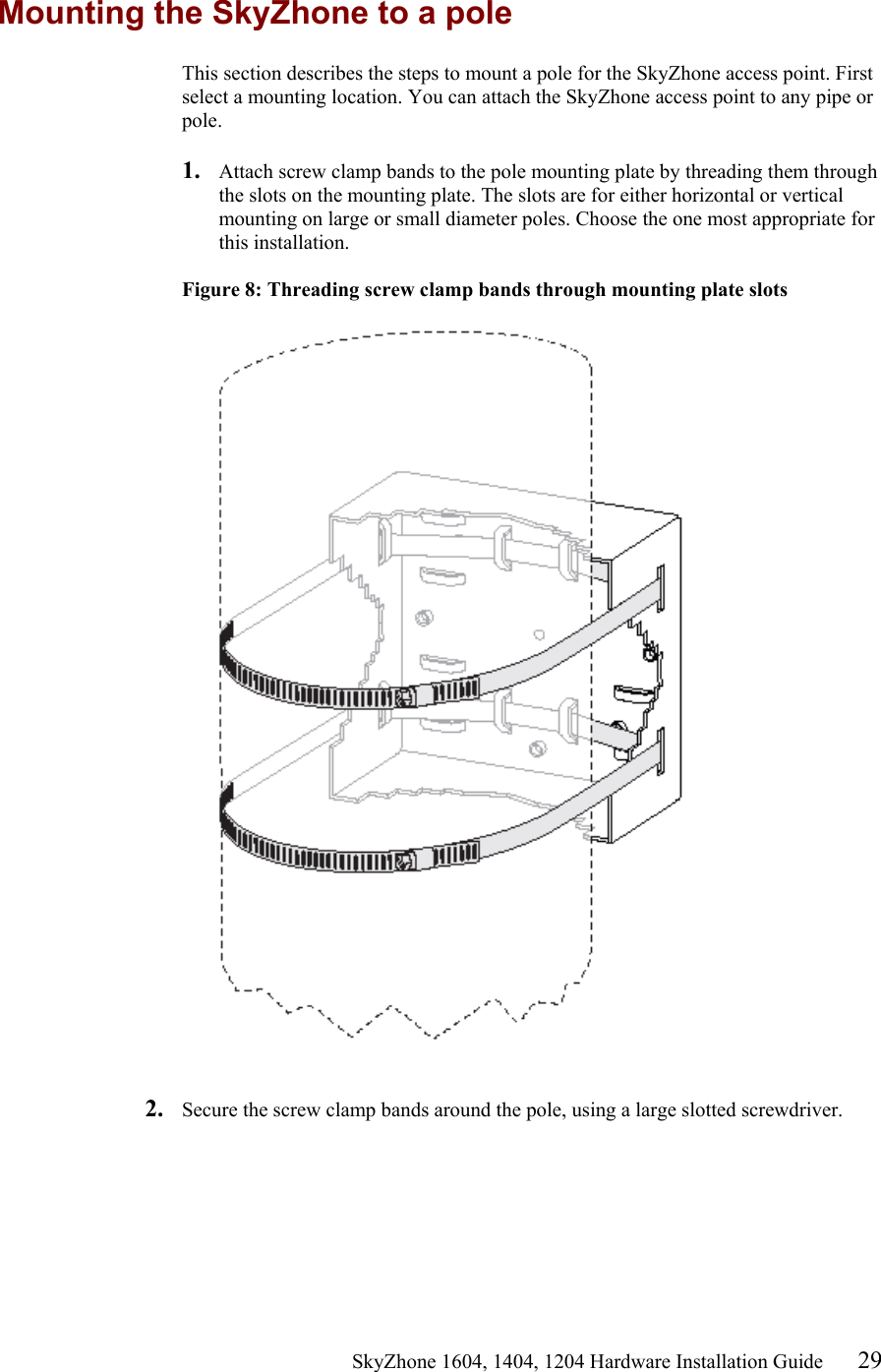 Mounting the SkyZhone to a pole

This section describes the steps to mount a pole for the SkyZhone access point. First select a mounting location. You can attach the SkyZhone access point to any pipe or pole.

1. Attach screw clamp bands to the pole mounting plate by threading them through the slots on the mounting plate. The slots are for either horizontal or vertical mounting on large or small diameter poles. Choose the one most appropriate for this installation.

Figure 8: Threading screw clamp bands through mounting plate slots

2. Secure the screw clamp bands around the pole, using a large slotted screwdriver.

SkyZhone 1604, 1404, 1204 Hardware Installation Guide 29