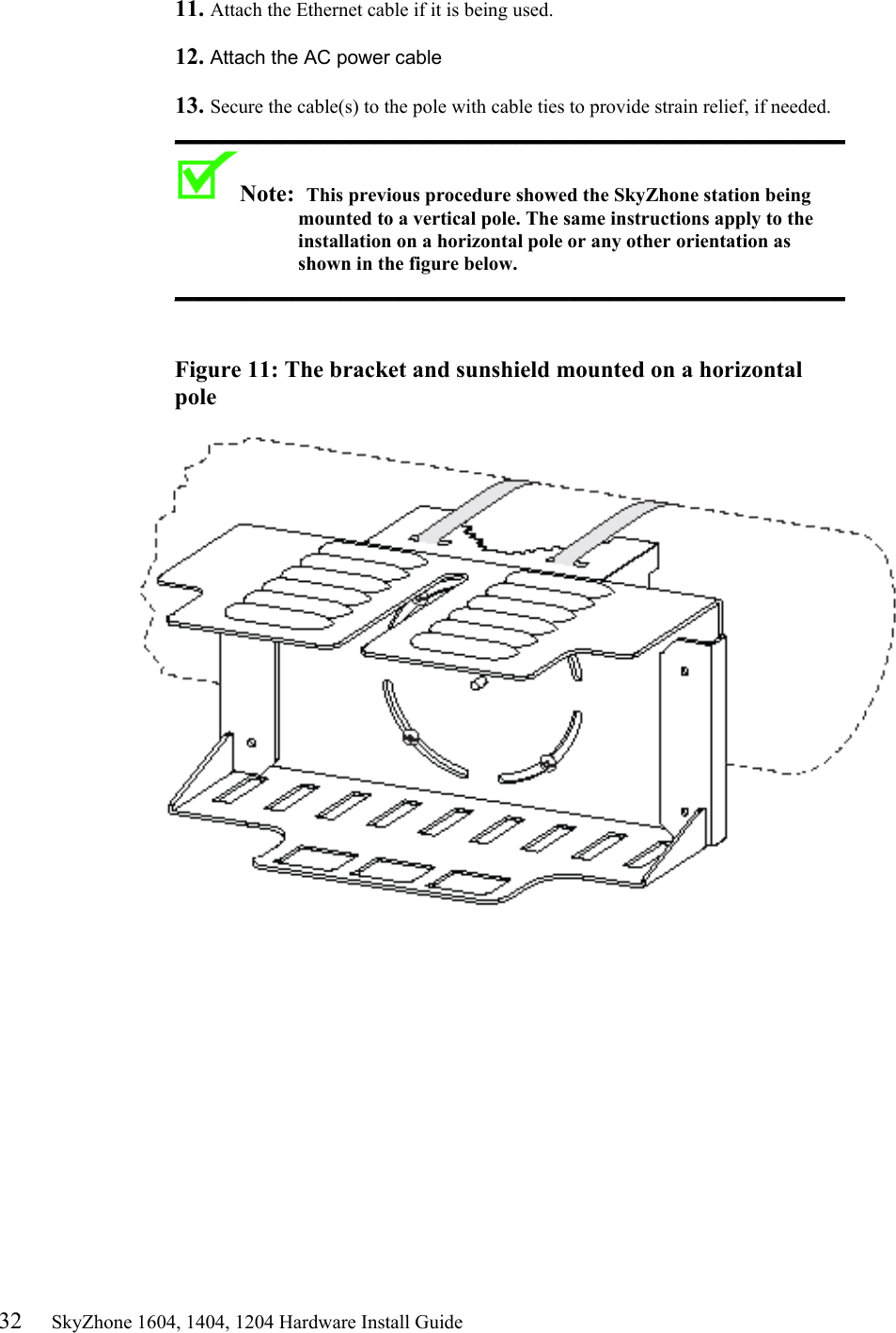 11. Attach the Ethernet cable if it is being used.

12. Attach the AC power cable

13. Secure the cable(s) to the pole with cable ties to provide strain relief, if needed.

Note: This previous procedure showed the SkyZhone station being mounted to a vertical pole. The same instructions apply to the installation on a horizontal pole or any other orientation as shown in the figure below.

Figure 11: The bracket and sunshield mounted on a horizontal pole

32 SkyZhone 1604, 1404, 1204 Hardware Install Guide