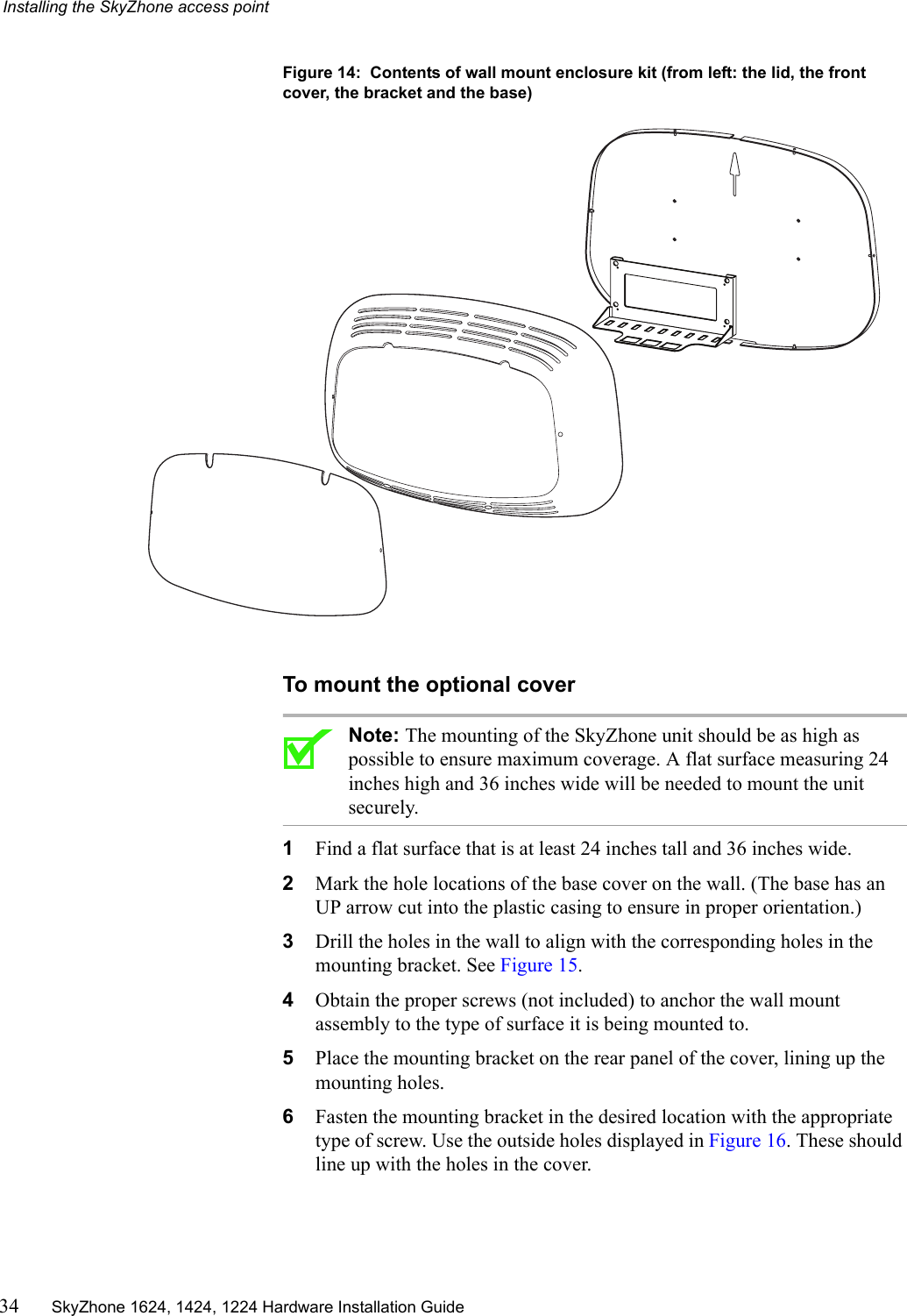 Installing the SkyZhone access point

Figure 14: Contents of wall mount enclosure kit (from left: the lid, the front cover, the bracket and the base)

To mount the optional cover

Note: The mounting of the SkyZhone unit should be as high as possible to ensure maximum coverage. A flat surface measuring 24 inches high and 36 inches wide will be needed to mount the unit securely.

1 Find a flat surface that is at least 24 inches tall and 36 inches wide.

2 Mark the hole locations of the base cover on the wall. (The base has an UP arrow cut into the plastic casing to ensure in proper orientation.)

3 Drill the holes in the wall to align with the corresponding holes in the mounting bracket. See Figure 15.

4 Obtain the proper screws (not included) to anchor the wall mount assembly to the type of surface it is being mounted to.

5 Place the mounting bracket on the rear panel of the cover, lining up the mounting holes.

6 Fasten the mounting bracket in the desired location with the appropriate type of screw. Use the outside holes displayed in Figure 16. These should line up with the holes in the cover.

34 SkyZhone 1624, 1424, 1224 Hardware Installation Guide