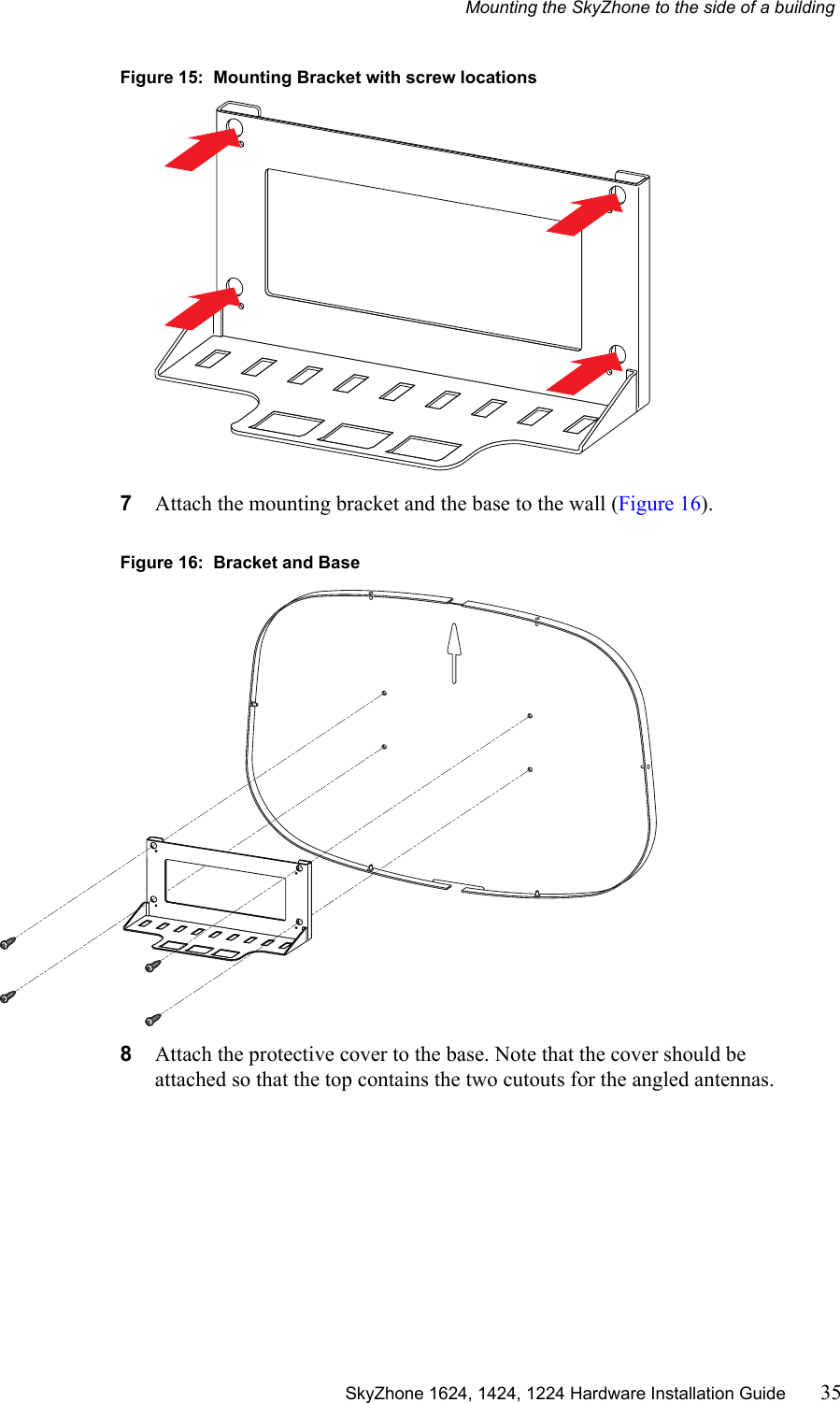 Mounting the SkyZhone to the side of a building

Figure 15: Mounting Bracket with screw locations

7 Attach the mounting bracket and the base to the wall (Figure 16).

Figure 16: Bracket and Base

8 Attach the protective cover to the base. Note that the cover should be attached so that the top contains the two cutouts for the angled antennas.

SkyZhone 1624, 1424, 1224 Hardware Installation Guide 35