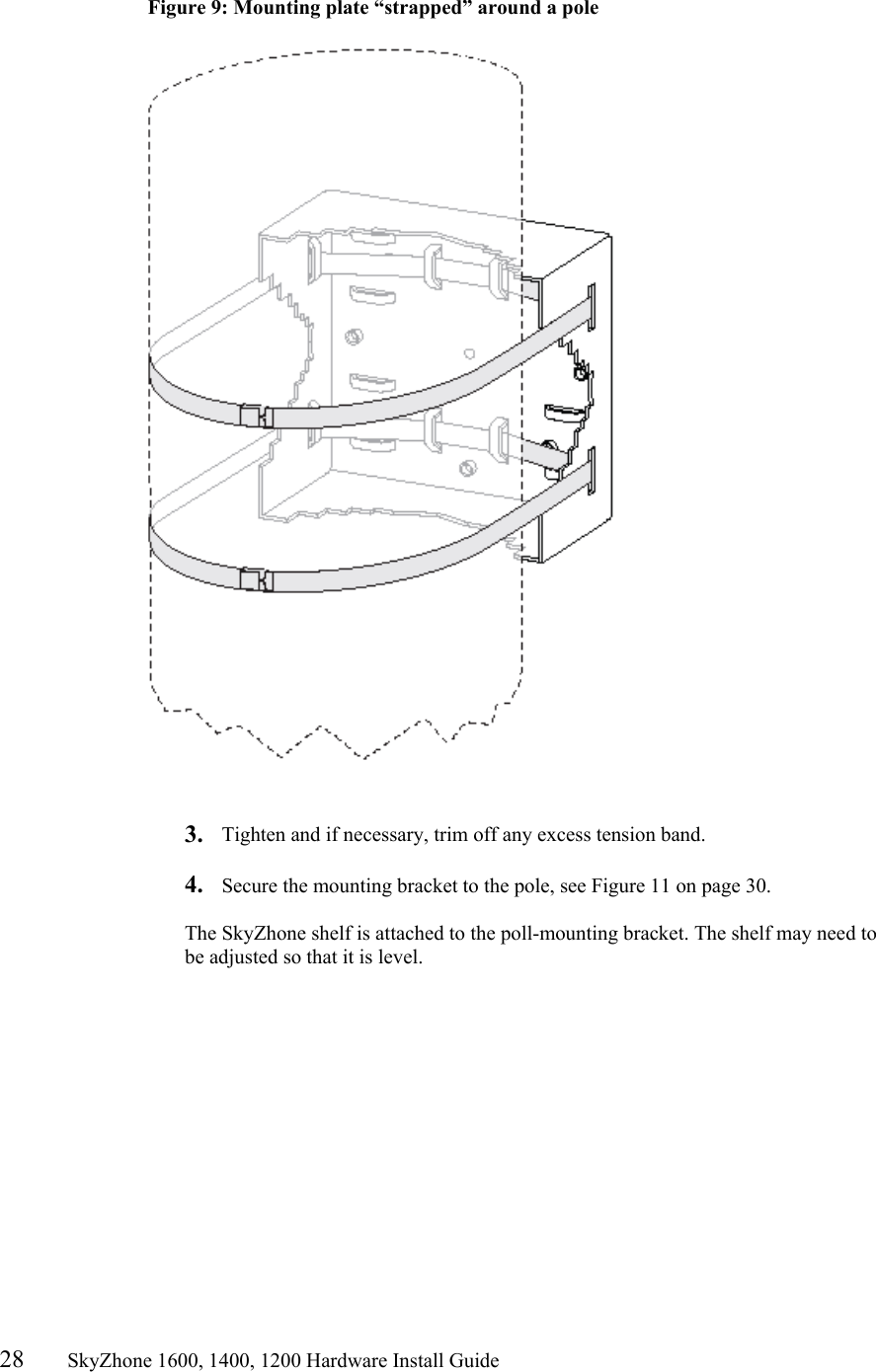 Figure 9: Mounting plate “strapped” around a pole

3. Tighten and if necessary, trim off any excess tension band.

4. Secure the mounting bracket to the pole, see Figure 11 on page 30.

The SkyZhone shelf is attached to the poll-mounting bracket. The shelf may need to be adjusted so that it is level.

28 SkyZhone 1600, 1400, 1200 Hardware Install Guide