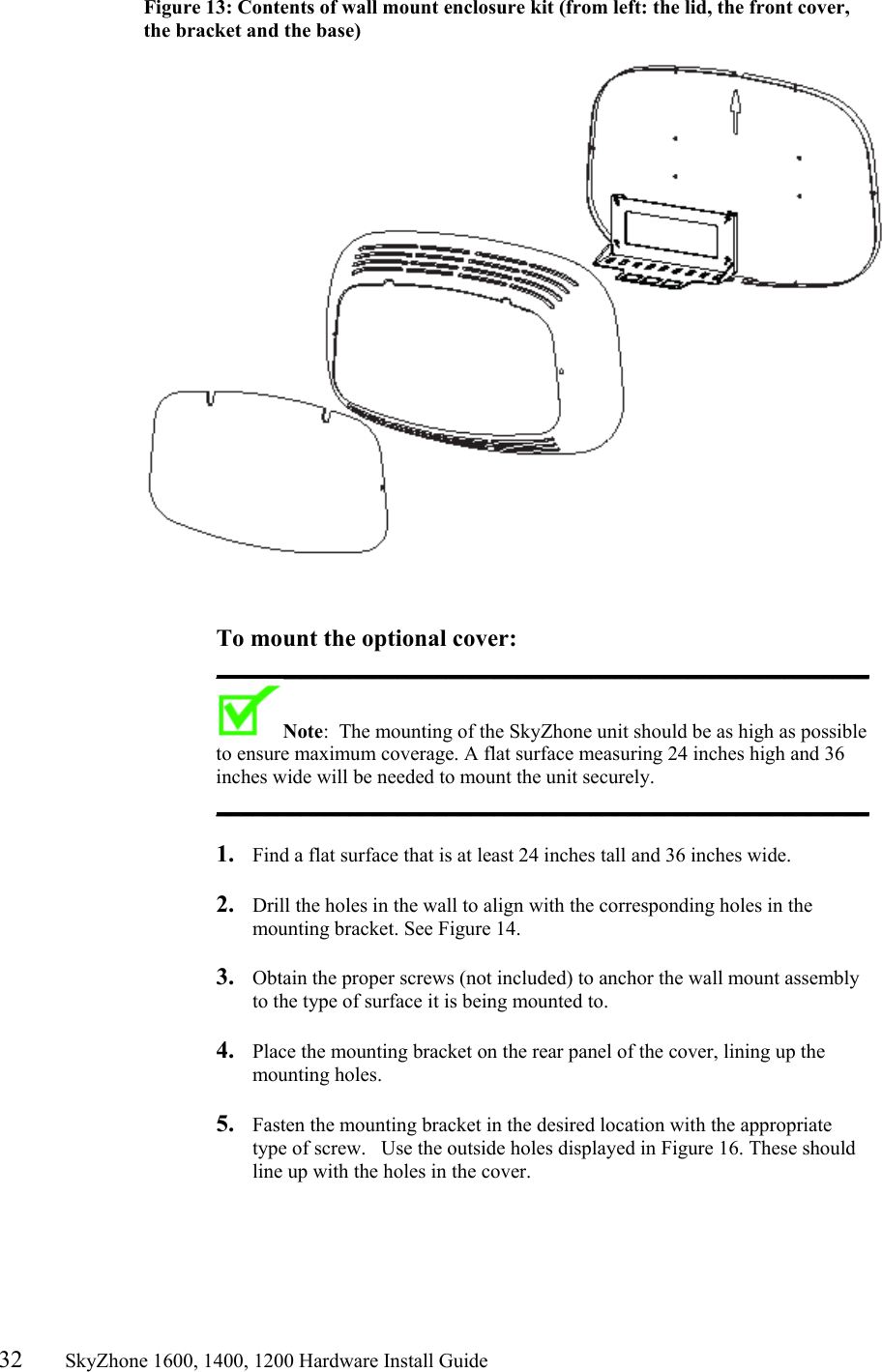 Figure 13: Contents of wall mount enclosure kit (from left: the lid, the front cover, the bracket and the base)

To mount the optional cover:

Note: The mounting of the SkyZhone unit should be as high as possible to ensure maximum coverage. A flat surface measuring 24 inches high and 36 inches wide will be needed to mount the unit securely.

1. Find a flat surface that is at least 24 inches tall and 36 inches wide.

2. Drill the holes in the wall to align with the corresponding holes in the mounting bracket. See Figure 14.

3. Obtain the proper screws (not included) to anchor the wall mount assembly to the type of surface it is being mounted to.

4. Place the mounting bracket on the rear panel of the cover, lining up the mounting holes.

5. Fasten the mounting bracket in the desired location with the appropriate type of screw. Use the outside holes displayed in Figure 16. These should line up with the holes in the cover.

32 SkyZhone 1600, 1400, 1200 Hardware Install Guide