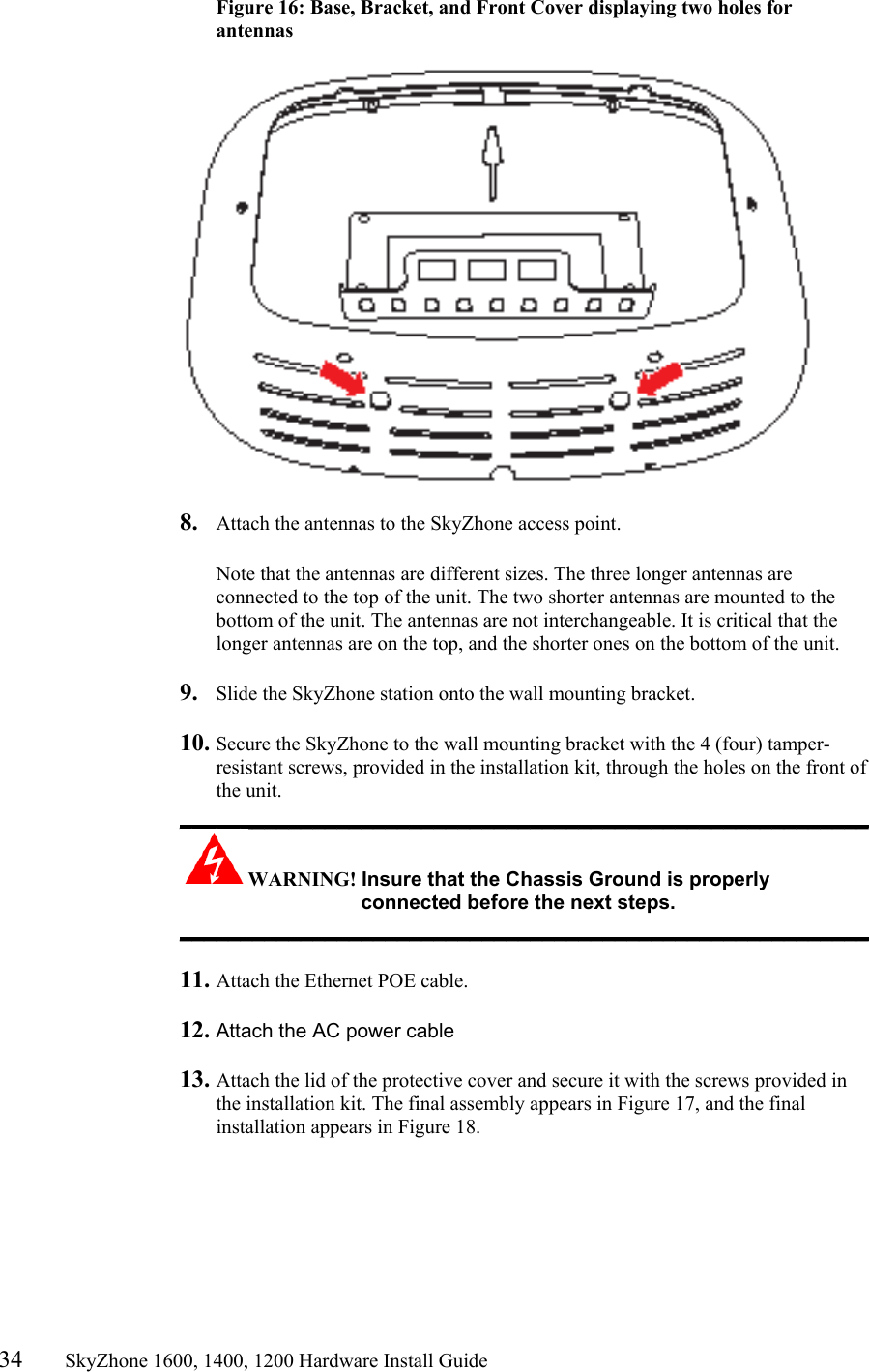 Figure 16: Base, Bracket, and Front Cover displaying two holes for antennas

8. Attach the antennas to the SkyZhone access point.

Note that the antennas are different sizes. The three longer antennas are connected to the top of the unit. The two shorter antennas are mounted to the bottom of the unit. The antennas are not interchangeable. It is critical that the longer antennas are on the top, and the shorter ones on the bottom of the unit.

9. Slide the SkyZhone station onto the wall mounting bracket.

10. Secure the SkyZhone to the wall mounting bracket with the 4 (four) tamper-resistant screws, provided in the installation kit, through the holes on the front of the unit.

WARNING! Insure that the Chassis Ground is properly connected before the next steps.

11. Attach the Ethernet POE cable.

12. Attach the AC power cable

13. Attach the lid of the protective cover and secure it with the screws provided in the installation kit. The final assembly appears in Figure 17, and the final installation appears in Figure 18.

34 SkyZhone 1600, 1400, 1200 Hardware Install Guide