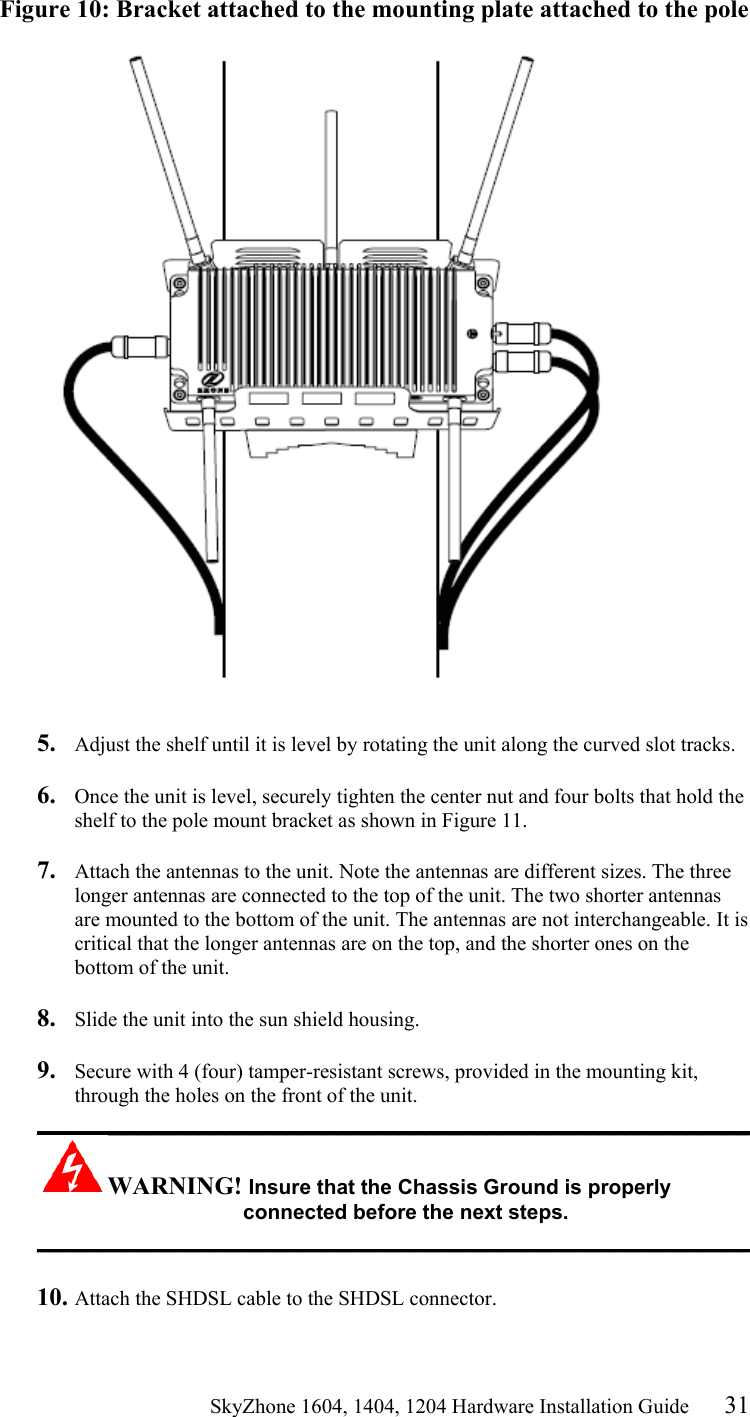 Figure 10: Bracket attached to the mounting plate attached to the pole

5. Adjust the shelf until it is level by rotating the unit along the curved slot tracks.

6. Once the unit is level, securely tighten the center nut and four bolts that hold the shelf to the pole mount bracket as shown in Figure 11.

7. Attach the antennas to the unit. Note the antennas are different sizes. The three longer antennas are connected to the top of the unit. The two shorter antennas are mounted to the bottom of the unit. The antennas are not interchangeable. It is critical that the longer antennas are on the top, and the shorter ones on the bottom of the unit.

8. Slide the unit into the sun shield housing.

9. Secure with 4 (four) tamper-resistant screws, provided in the mounting kit, through the holes on the front of the unit.

WARNING! Insure that the Chassis Ground is properly connected before the next steps.

10. Attach the SHDSL cable to the SHDSL connector.

SkyZhone 1604, 1404, 1204 Hardware Installation Guide 31