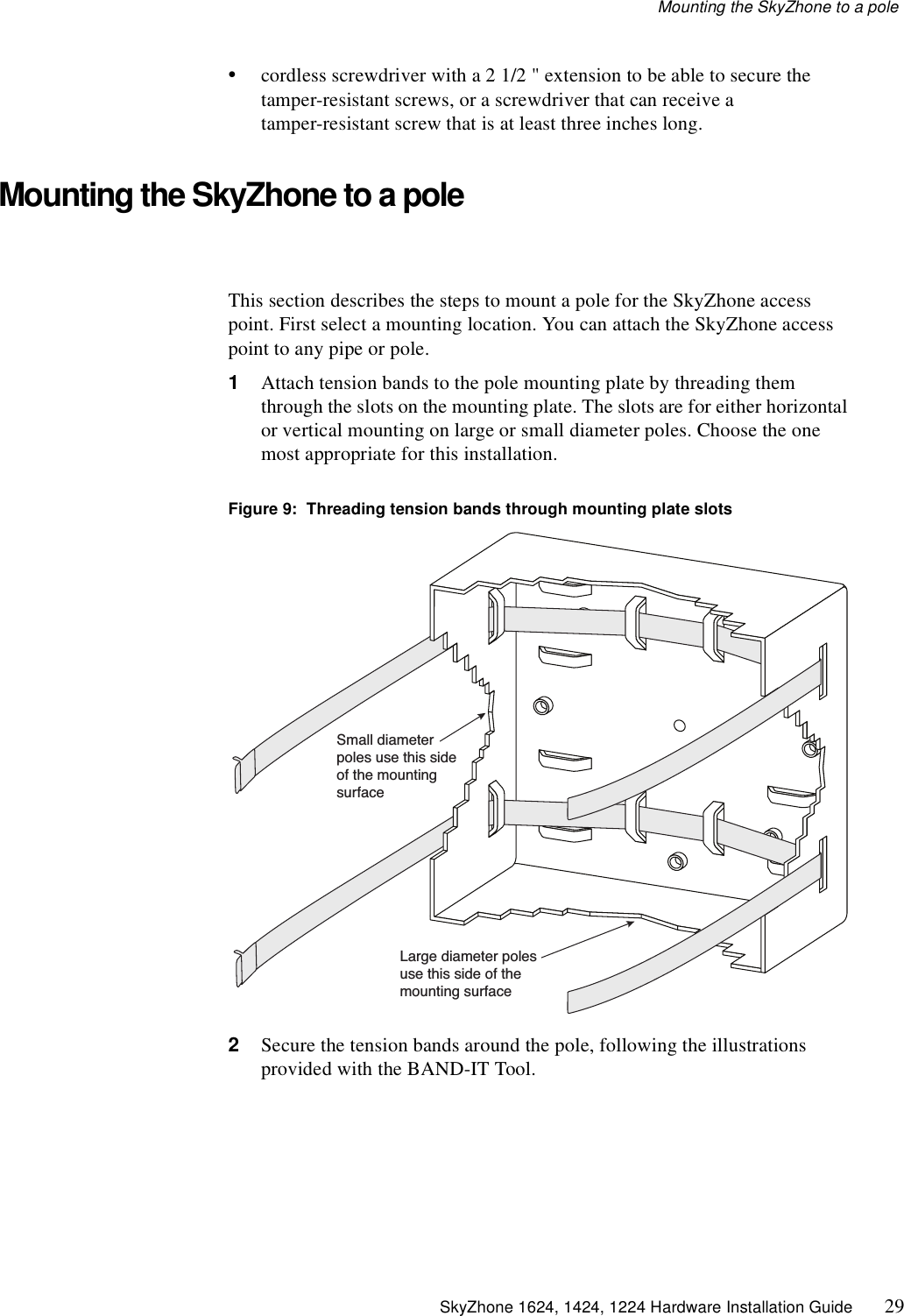 Mounting the SkyZhone to a pole

• cordless screwdriver with a 2 1/2 " extension to be able to secure the tamper-resistant screws, or a screwdriver that can receive a tamper-resistant screw that is at least three inches long.

Mounting the SkyZhone to a pole

This section describes the steps to mount a pole for the SkyZhone access point. First select a mounting location. You can attach the SkyZhone access point to any pipe or pole.

1 Attach tension bands to the pole mounting plate by threading them through the slots on the mounting plate. The slots are for either horizontal or vertical mounting on large or small diameter poles. Choose the one most appropriate for this installation.

Figure 9: Threading tension bands through mounting plate slots

Small diameter poles use this side of the mounting surface

Large diameter poles use this side of the mounting surface

2 Secure the tension bands around the pole, following the illustrations provided with the BAND-IT Tool.

SkyZhone 1624, 1424, 1224 Hardware Installation Guide 29