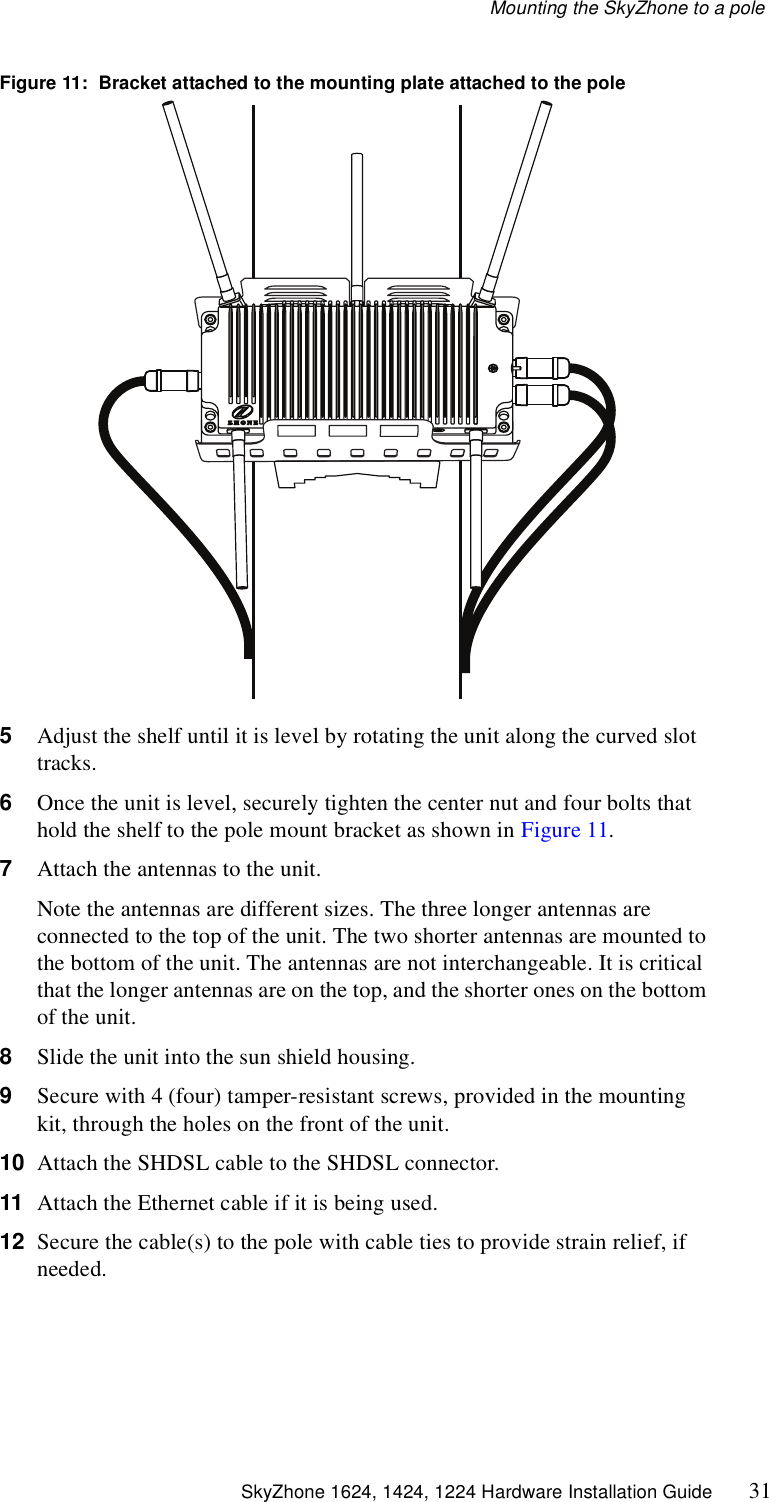 Mounting the SkyZhone to a pole

Figure 11: Bracket attached to the mounting plate attached to the pole

ZHONE

5 Adjust the shelf until it is level by rotating the unit along the curved slot tracks.

6 Once the unit is level, securely tighten the center nut and four bolts that hold the shelf to the pole mount bracket as shown in Figure 11.

7 Attach the antennas to the unit.

Note the antennas are different sizes. The three longer antennas are connected to the top of the unit. The two shorter antennas are mounted to the bottom of the unit. The antennas are not interchangeable. It is critical that the longer antennas are on the top, and the shorter ones on the bottom of the unit.

8 Slide the unit into the sun shield housing.

9 Secure with 4 (four) tamper-resistant screws, provided in the mounting kit, through the holes on the front of the unit.

10 Attach the SHDSL cable to the SHDSL connector.

11 Attach the Ethernet cable if it is being used.

12 Secure the cable(s) to the pole with cable ties to provide strain relief, if needed.

SkyZhone 1624, 1424, 1224 Hardware Installation Guide 31