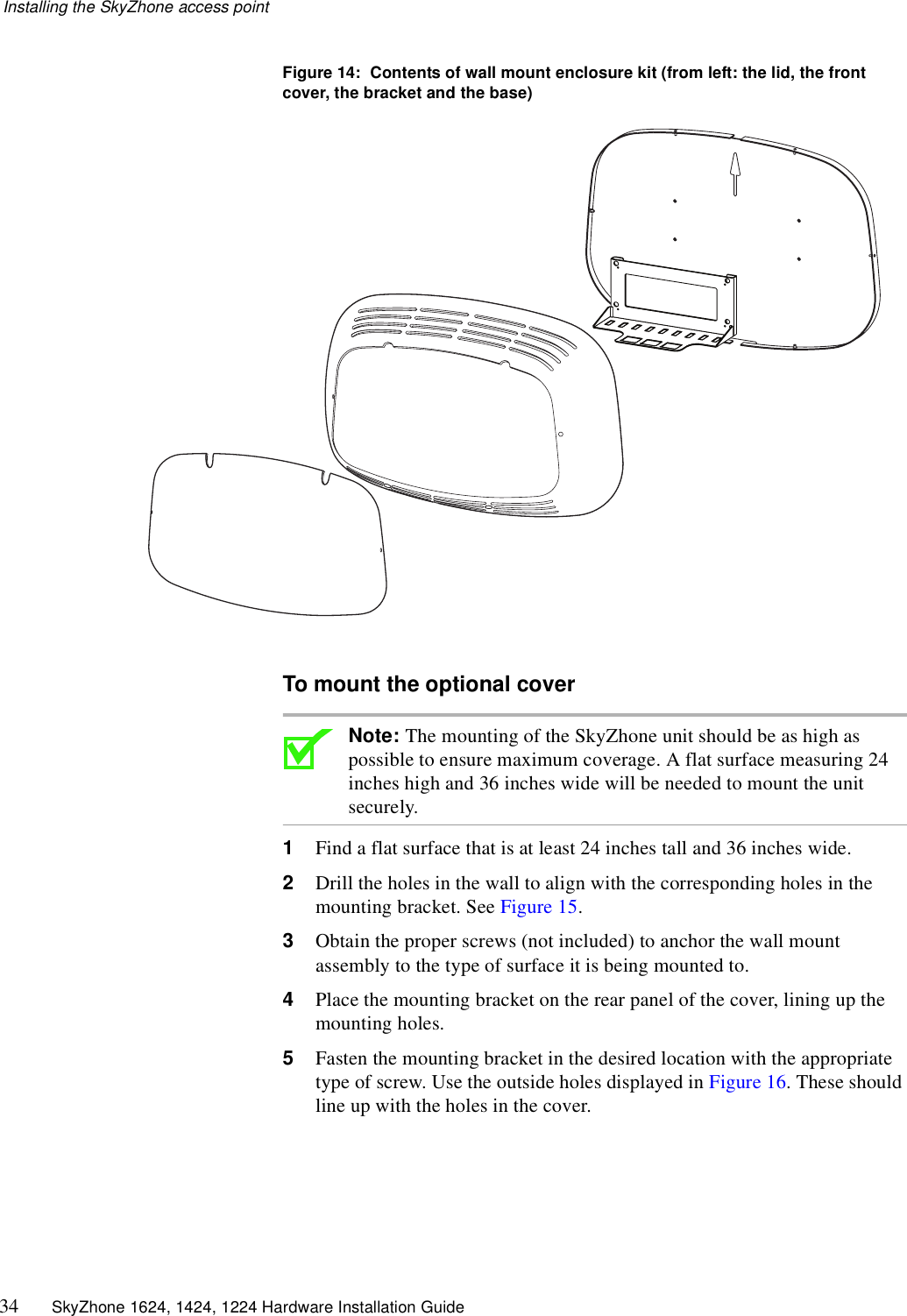 Installing the SkyZhone access point

Figure 14: Contents of wall mount enclosure kit (from left: the lid, the front cover, the bracket and the base)

To mount the optional cover

Note: The mounting of the SkyZhone unit should be as high as possible to ensure maximum coverage. A flat surface measuring 24 inches high and 36 inches wide will be needed to mount the unit securely.

1 Find a flat surface that is at least 24 inches tall and 36 inches wide.

2 Drill the holes in the wall to align with the corresponding holes in the mounting bracket. See Figure 15.

3 Obtain the proper screws (not included) to anchor the wall mount assembly to the type of surface it is being mounted to.

4 Place the mounting bracket on the rear panel of the cover, lining up the mounting holes.

5 Fasten the mounting bracket in the desired location with the appropriate type of screw. Use the outside holes displayed in Figure 16. These should line up with the holes in the cover.

34 SkyZhone 1624, 1424, 1224 Hardware Installation Guide