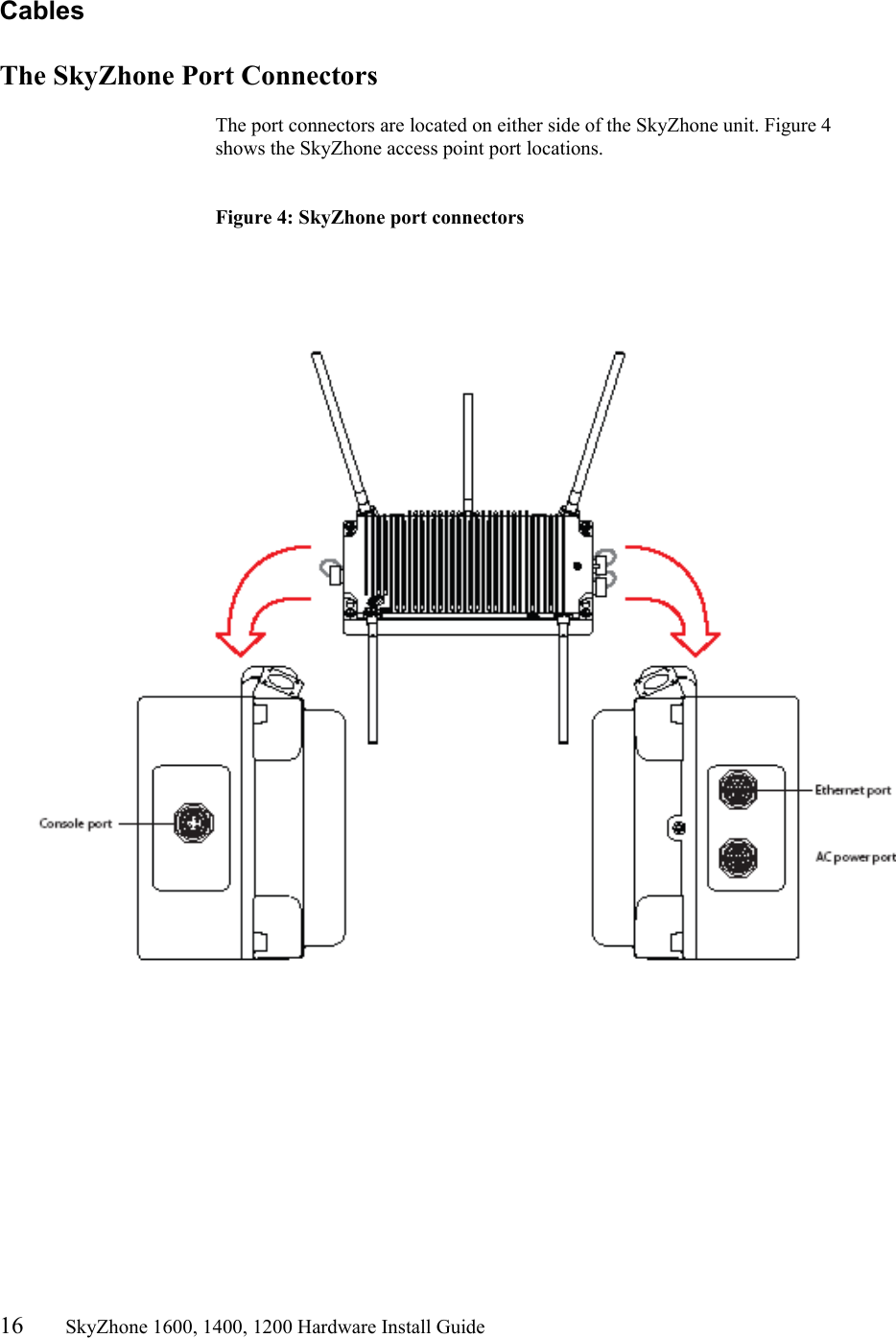 Cables

The SkyZhone Port Connectors

The port connectors are located on either side of the SkyZhone unit. Figure 4 shows the SkyZhone access point port locations.

Figure 4: SkyZhone port connectors

Console port

Ethernet port

AC power port

16 SkyZhone 1600, 1400, 1200 Hardware Install Guide