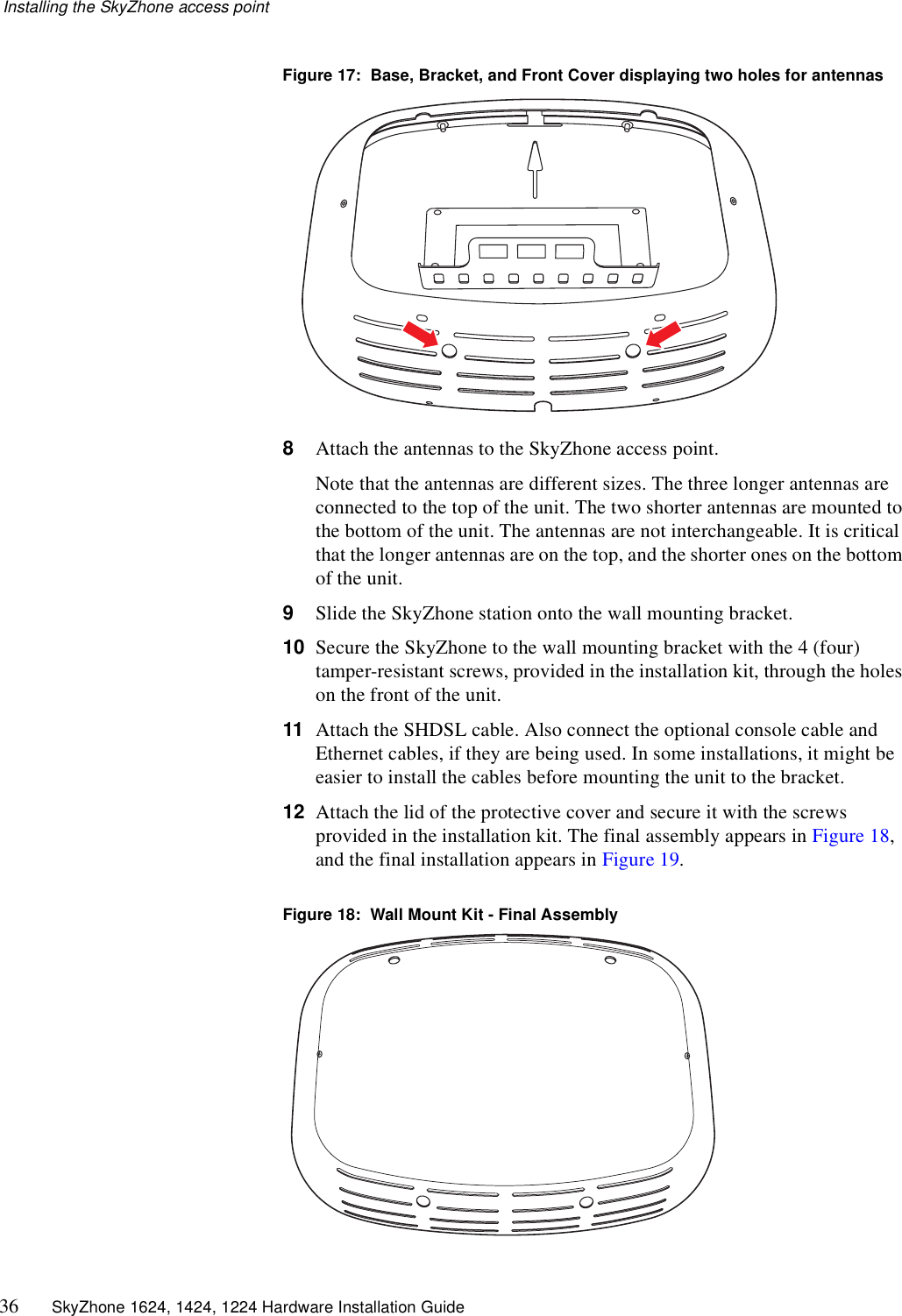 Installing the SkyZhone access point

Figure 17: Base, Bracket, and Front Cover displaying two holes for antennas

8 Attach the antennas to the SkyZhone access point.

Note that the antennas are different sizes. The three longer antennas are connected to the top of the unit. The two shorter antennas are mounted to the bottom of the unit. The antennas are not interchangeable. It is critical that the longer antennas are on the top, and the shorter ones on the bottom of the unit.

9 Slide the SkyZhone station onto the wall mounting bracket.

10 Secure the SkyZhone to the wall mounting bracket with the 4 (four) tamper-resistant screws, provided in the installation kit, through the holes on the front of the unit.

11 Attach the SHDSL cable. Also connect the optional console cable and Ethernet cables, if they are being used. In some installations, it might be easier to install the cables before mounting the unit to the bracket.

12 Attach the lid of the protective cover and secure it with the screws provided in the installation kit. The final assembly appears in Figure 18, and the final installation appears in Figure 19.

Figure 18: Wall Mount Kit - Final Assembly

36 SkyZhone 1624, 1424, 1224 Hardware Installation Guide