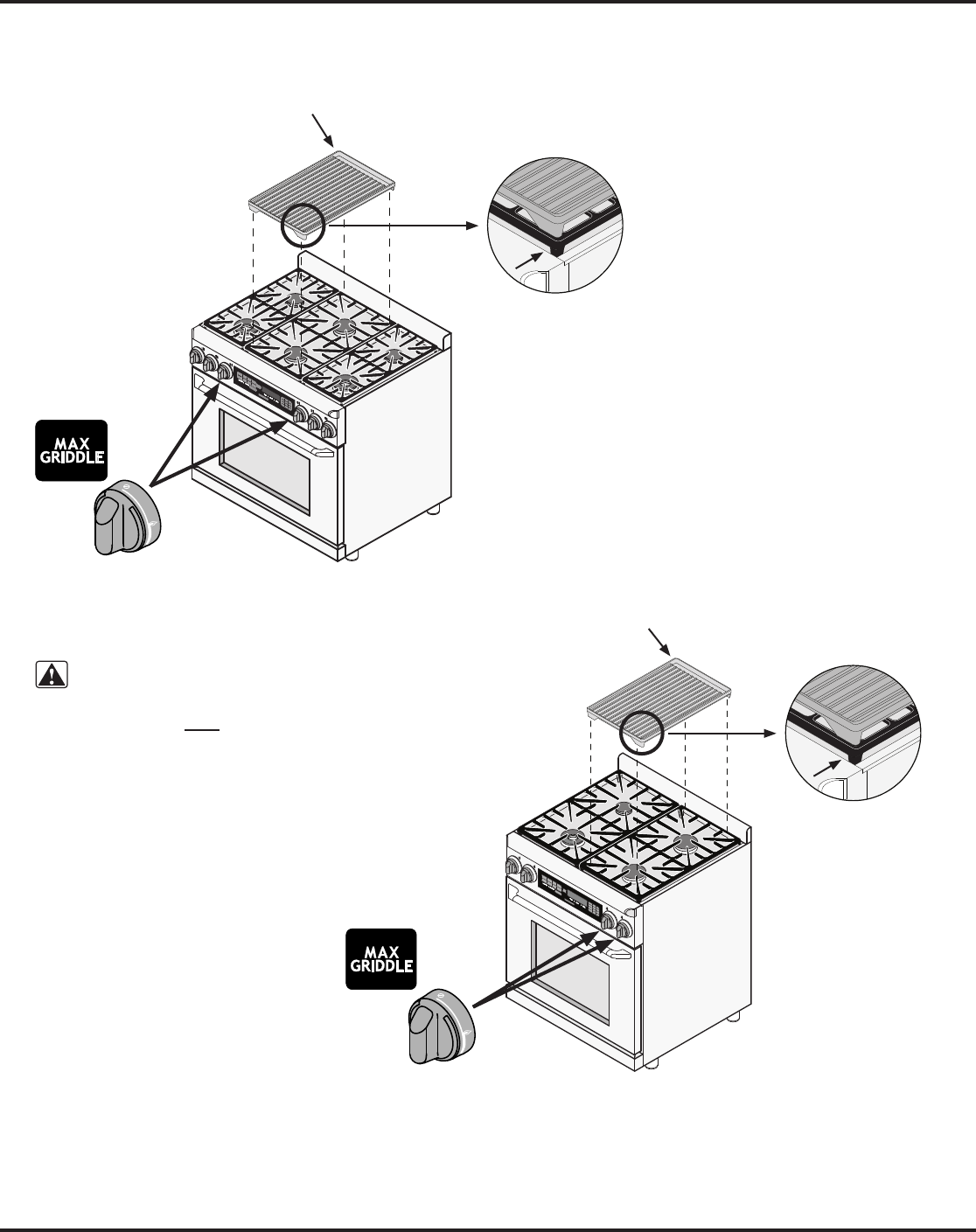 MAX GRIDDLE

MAX GRIDDLE