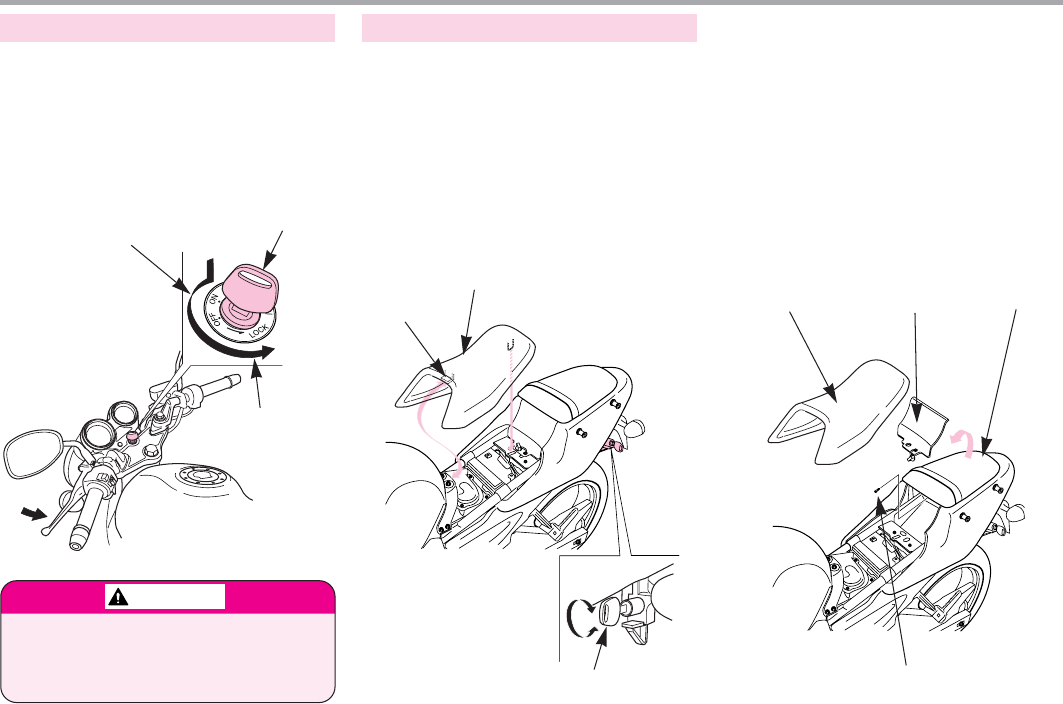 ON
OFF
LOCK