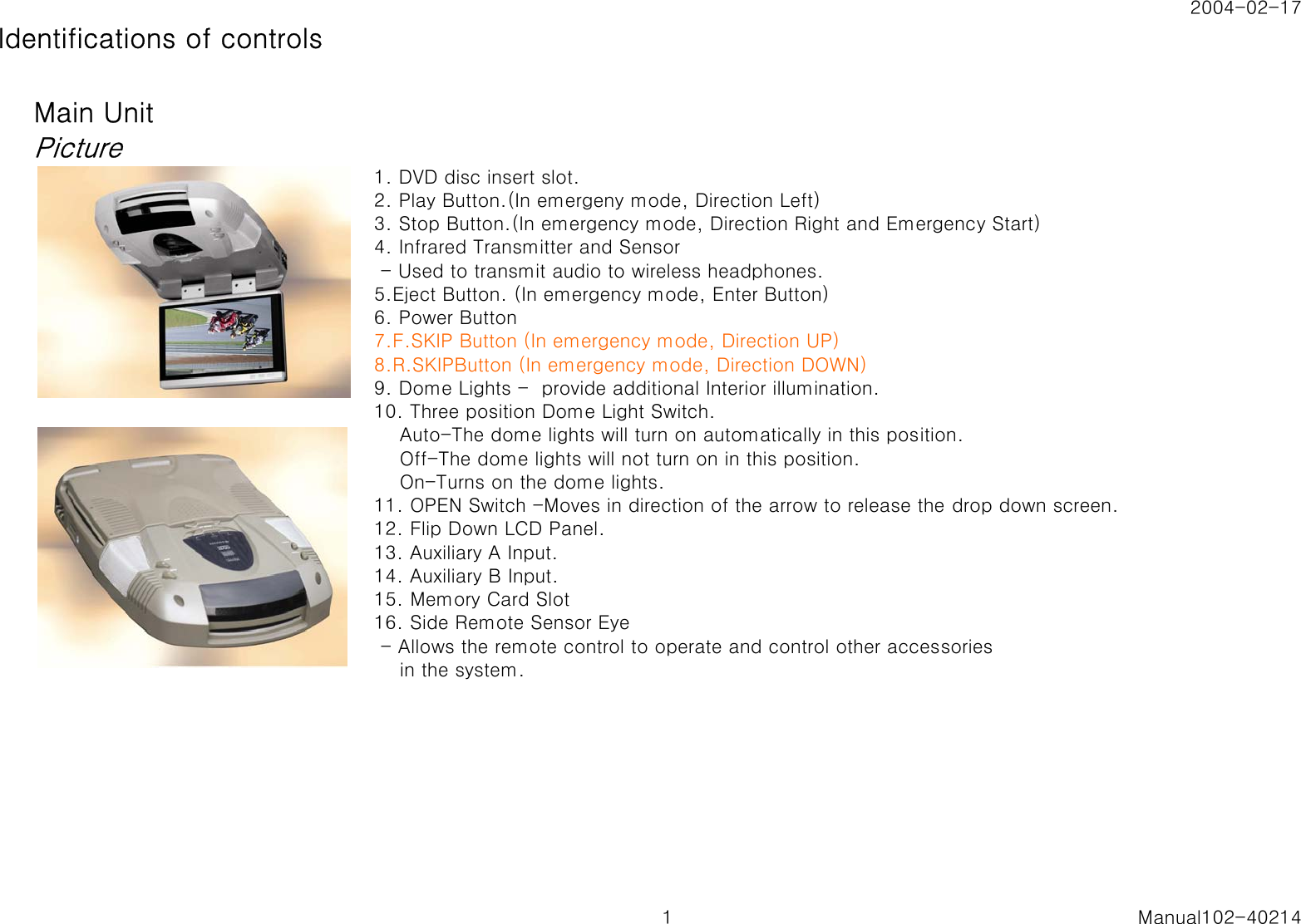 2004-02-17

Identifications of controls

Main Unit

Picture

1. DVD disc insert slot.
2. Play Button.(In emergeny mode, Direction Left)
3. Stop Button.(In emergency mode, Direction Right and Emergency Start)
4. Infrared Transmitter and Sensor
 - Used to transmit audio to wireless headphones.
5.Eject Button. (In emergency mode, Enter Button)
6. Power Button
7.F.SKIP Button (In emergency mode, Direction UP)
8.R.SKIPButton (In emergency mode, Direction DOWN)
9. Dome Lights - provide additional Interior illumination.
10. Three position Dome Light Switch.
Auto-The dome lights will turn on automatically in this position.
Off-The dome lights will not turn on in this position.
On-Turns on the dome lights.
11. OPEN Switch -Moves in direction of the arrow to release the drop down screen.
12. Flip Down LCD Panel.
13. Auxiliary A Input.
14. Auxiliary B Input.
15. Memory Card Slot
16. Side Remote Sensor Eye
 - Allows the remote control to operate and control other accessories in the system.

1

Manual102-40214