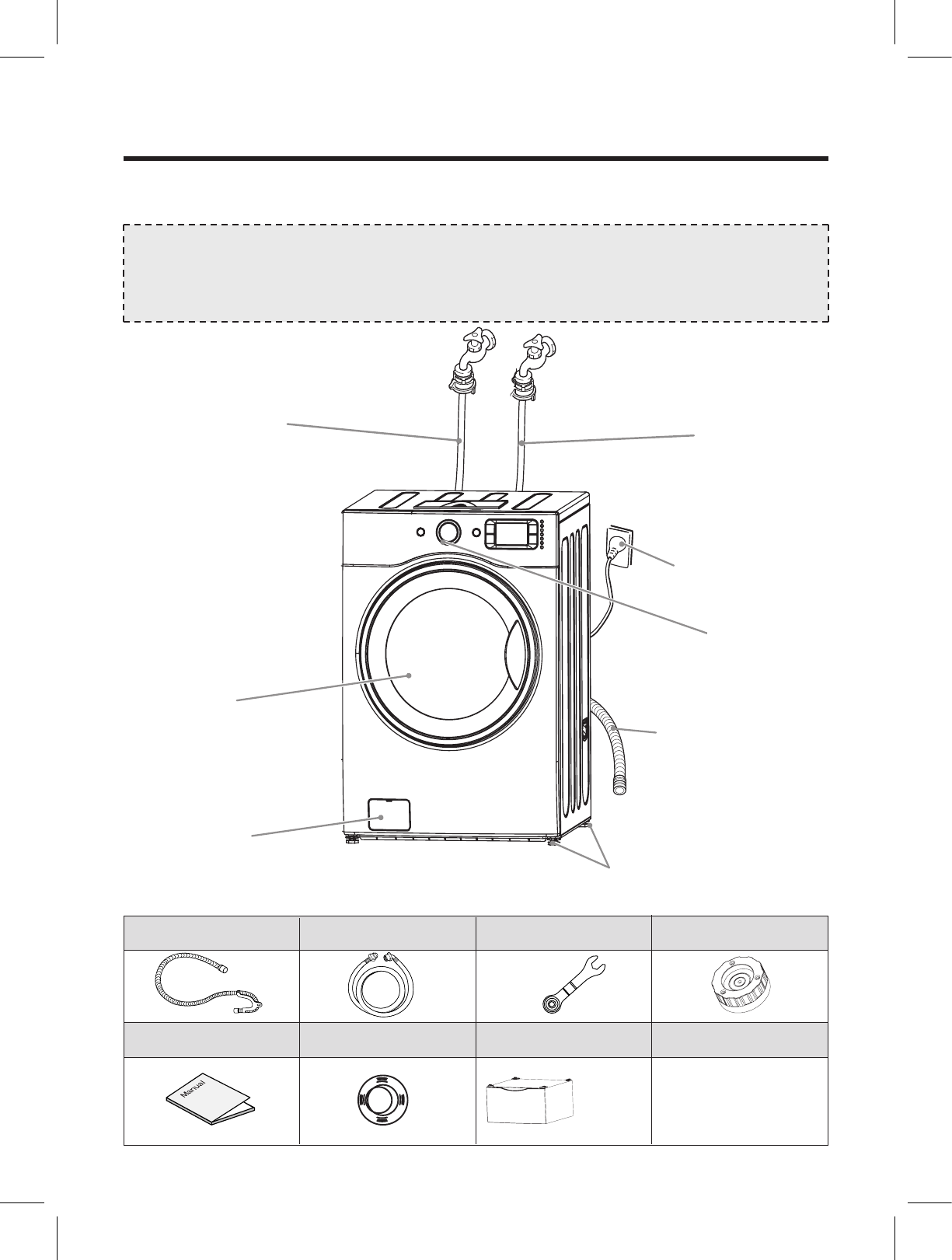 Manual