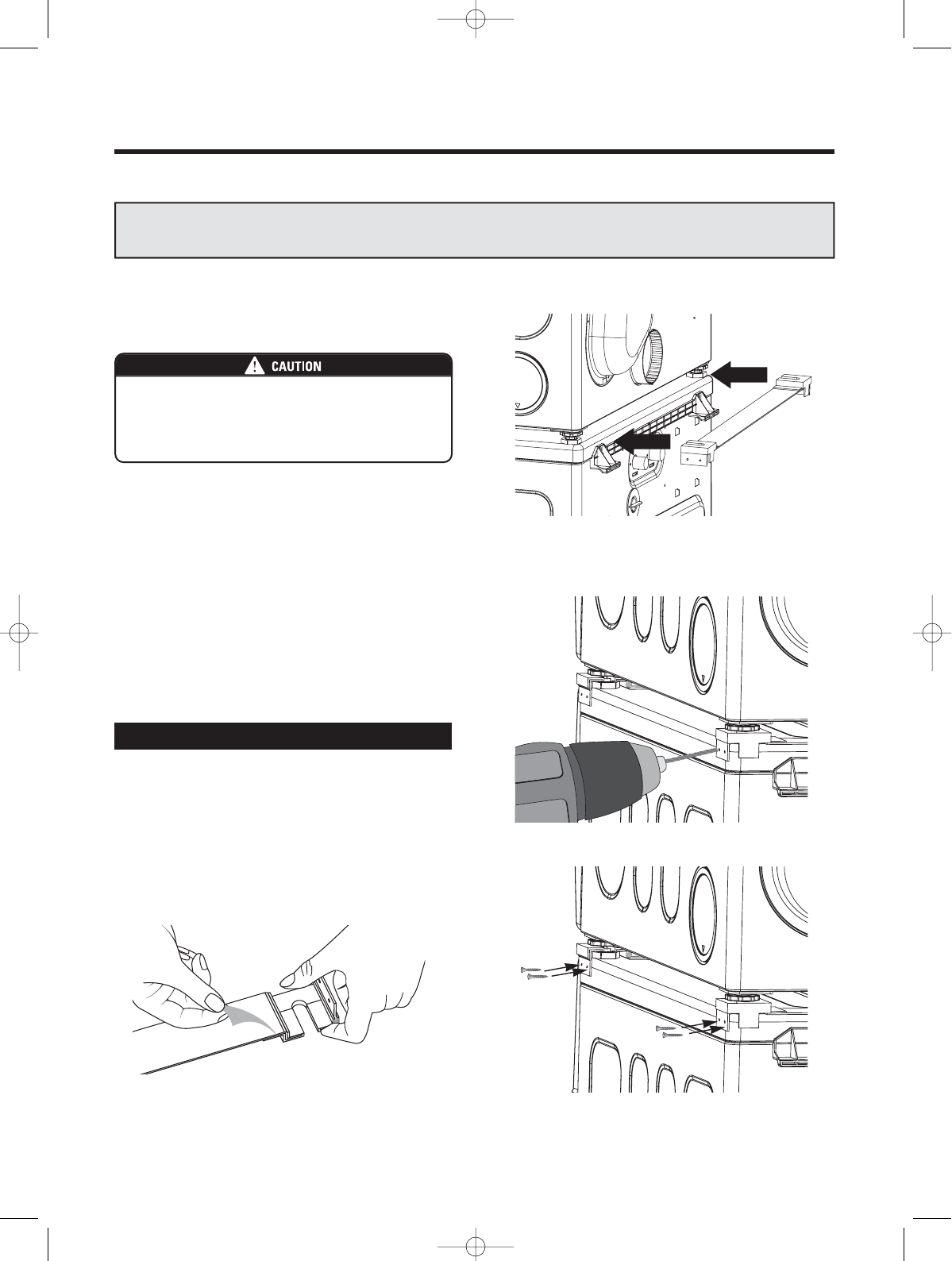 CAUTION