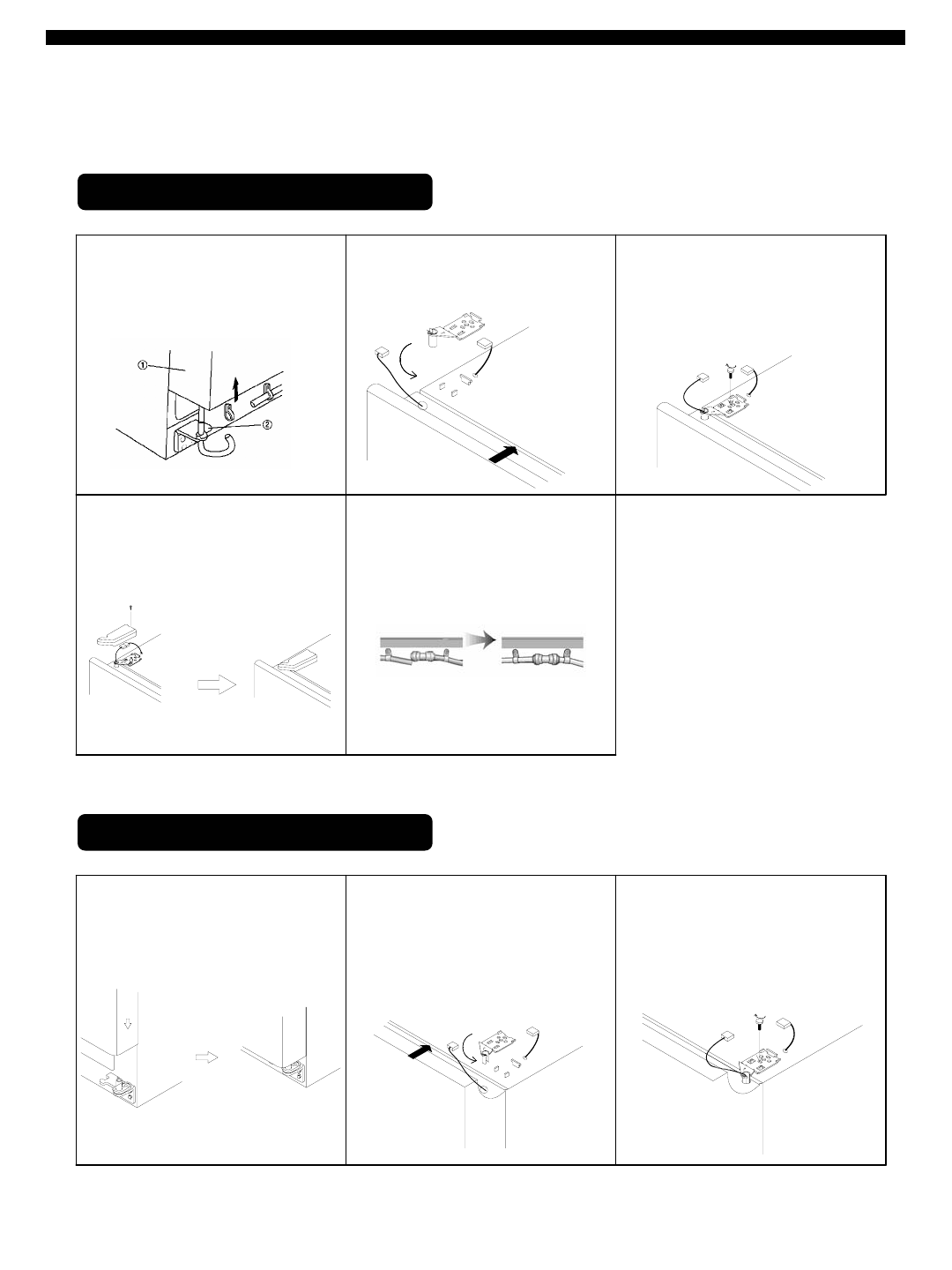 ①

②