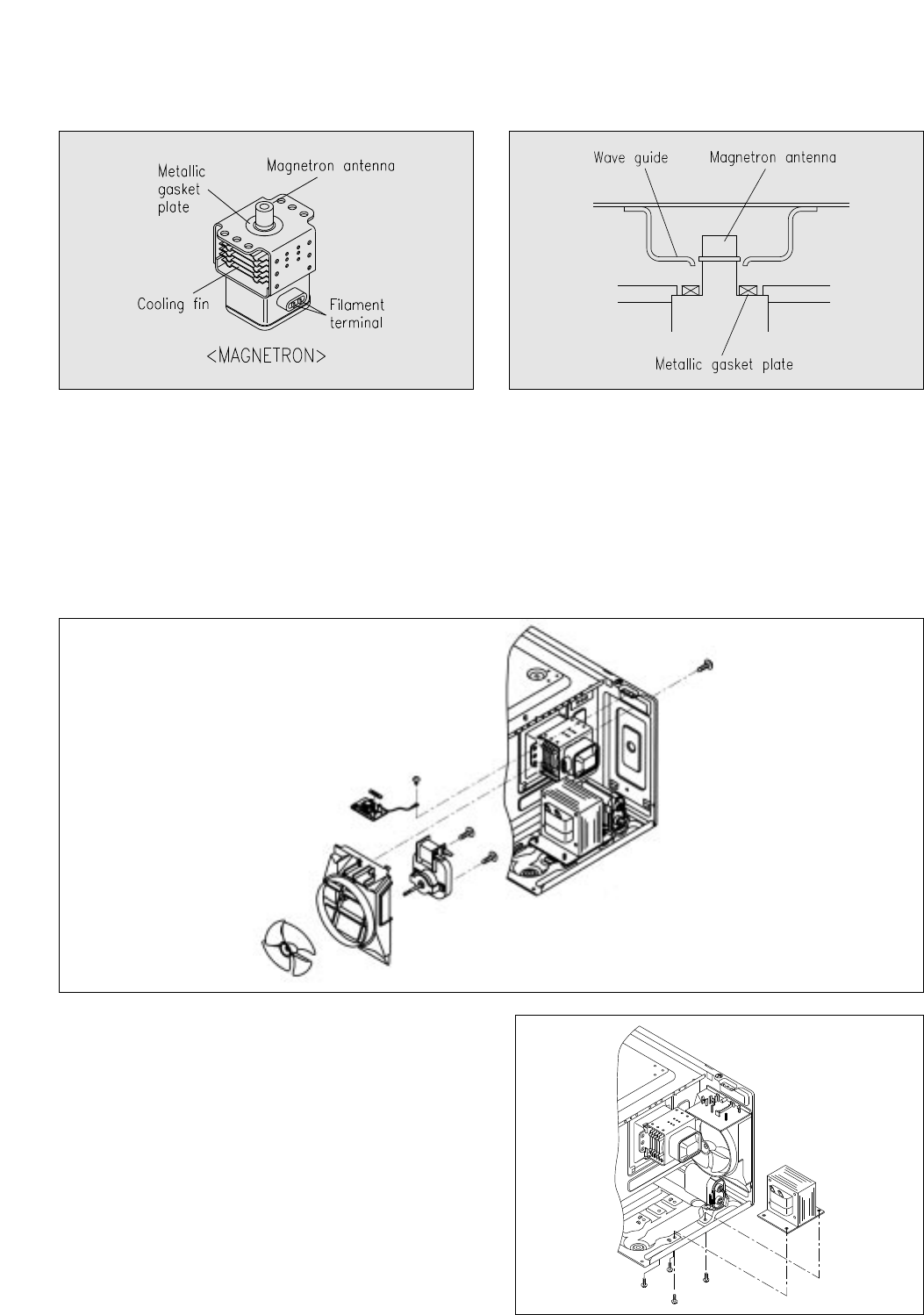 Metallic gasket plate

Magnetron antenna

Cooling fin

Filament terminal

<MAGNETRON>

Wave guide

Magnetron antenna

Metallic gasket plate