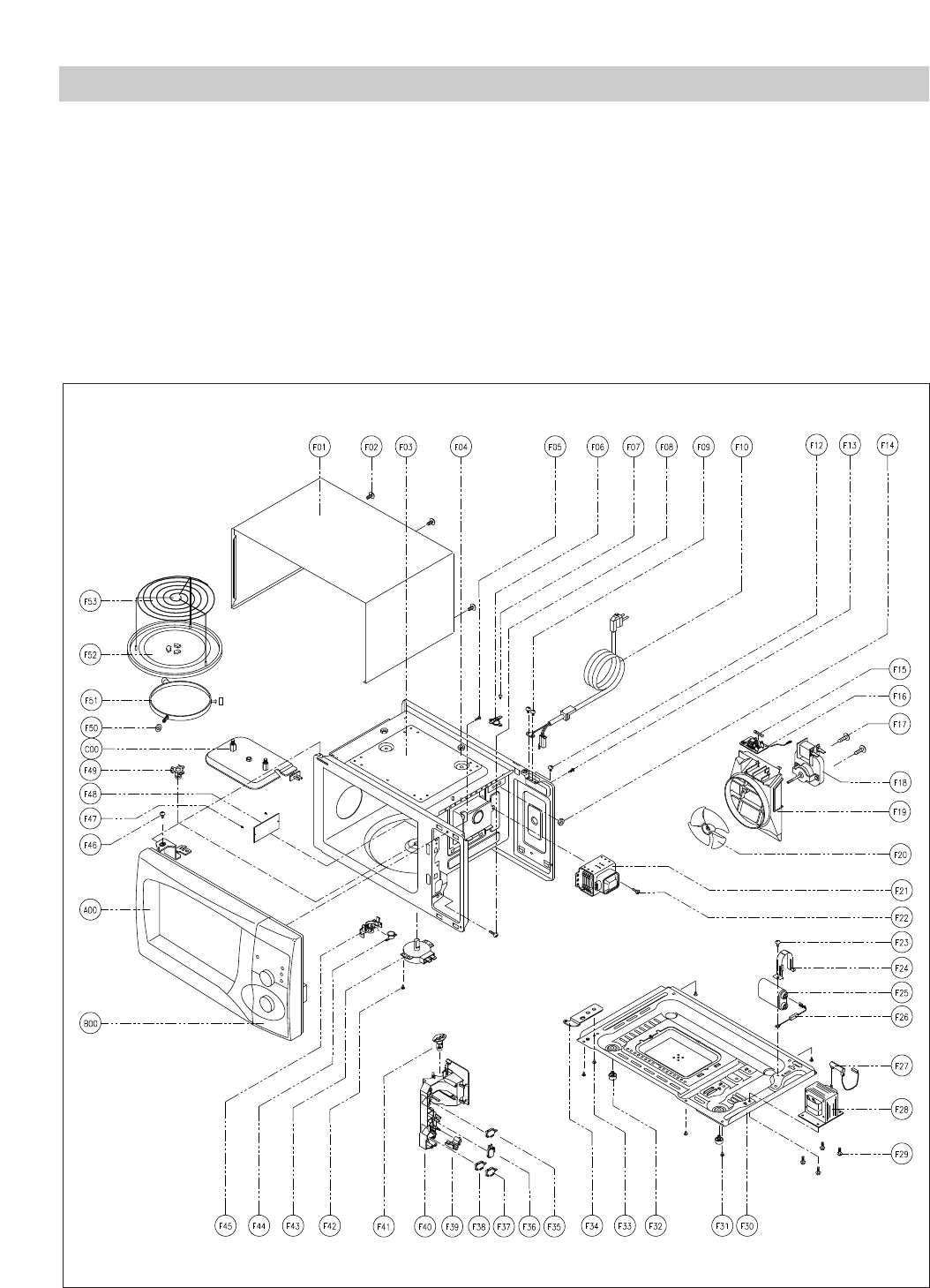 F01 F02 F03 F04 F05 F06 F07 F08 F09 F10 F12 F13 F14

F53

F52

F51

F50

C00

F49

F48

F47

F46

A00

B00

F15

F16

F17

F18

F19

F20

F21

F22

F23

F24

F25

F26

F27

F28

F29

F45 F44 F43 F42 F41 F40 F39 F38 F37 F36 F35 F34 F33 F32 F31 F30