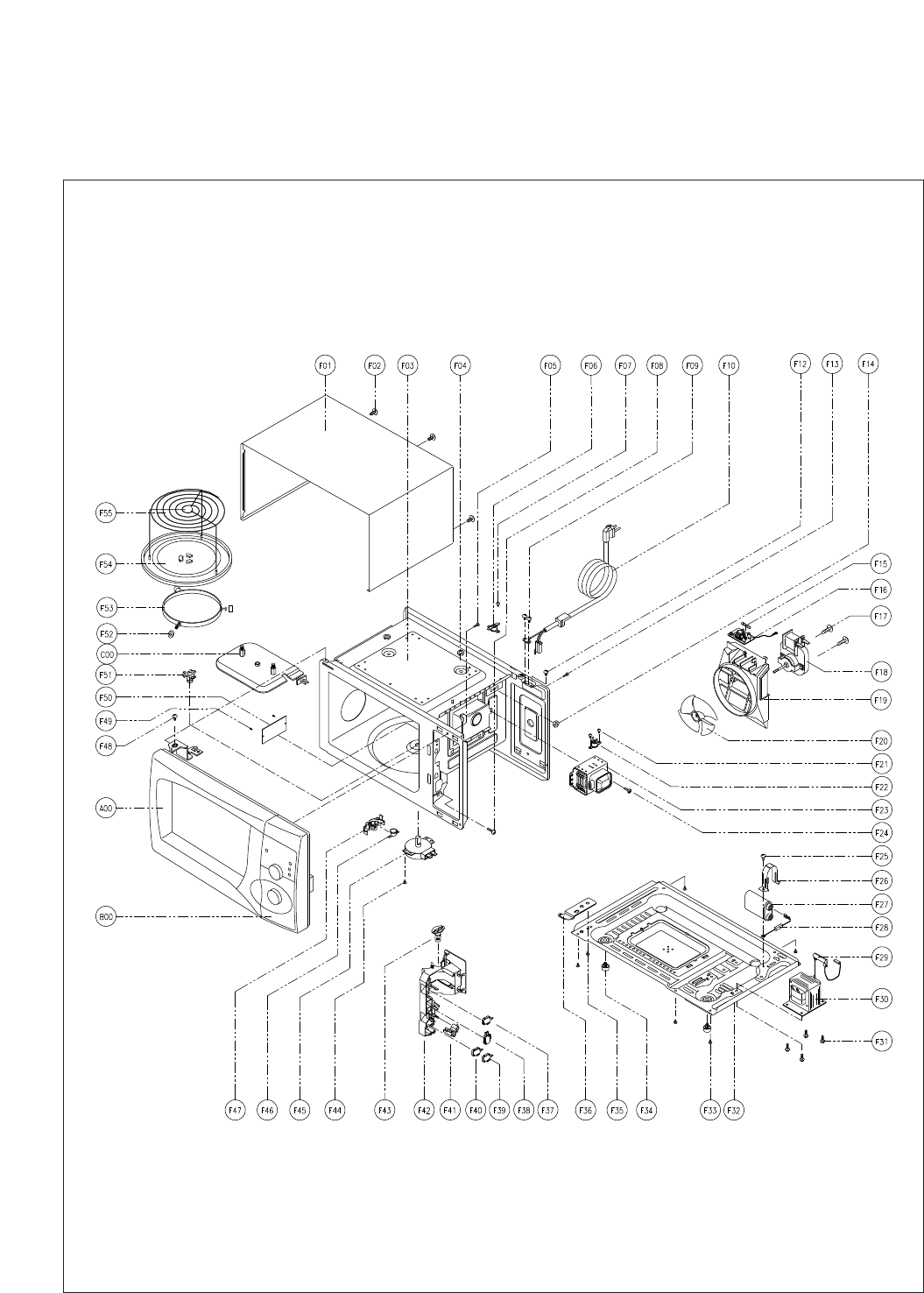 F01 F02 F03 F04 F05 F06 F07 F08 F09 F10 F12 F13 F14

F55
F54
F53
F52
C00
F51
F50
F49
F48
A00
B00

F15
F16
F17
F18
F19
F20
F21
F22
F23
F24
F25
F26
F27
F28
F29
F30
F31

F47 F46 F45 F44 F43 F42 F41 F40 F39 F38 F37 F36 F35 F34 F33 F32