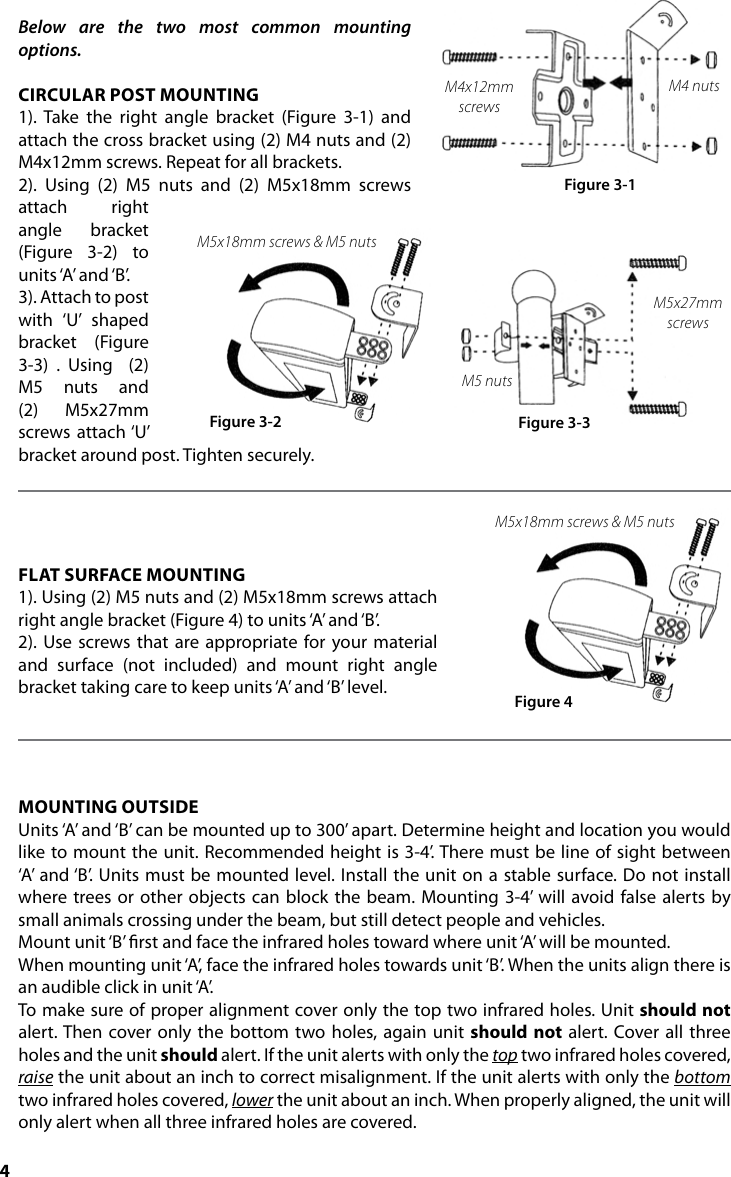 Below are the two most common mounting options.

CIRCULAR POST MOUNTING
1). Take the right angle bracket (Figure 3-1) and attach the cross bracket using (2) M4 nuts and (2) M4x12mm screws. Repeat for all brackets.
2). Using (2) M5 nuts and (2) M5x18mm screws attach right angle bracket (Figure 3-2) to units 'A' and 'B'.
3). Attach to post with 'U' shaped bracket (Figure 3-3) . Using (2) M5 nuts and (2) M5x27mm screws attach 'U' bracket around post. Tighten securely.

M4x12mm screws
M4 nuts
Figure 3-1
M5x18mm screws & M5 nuts
Figure 3-2
M5x27mm screws
M5 nuts
Figure 3-3

FLAT SURFACE MOUNTING
1). Using (2) M5 nuts and (2) M5x18mm screws attach right angle bracket (Figure 4) to units 'A' and 'B'.
2). Use screws that are appropriate for your material and surface (not included) and mount right angle bracket taking care to keep units 'A' and 'B' level.

M5x18mm screws & M5 nuts
Figure 4

MOUNTING OUTSIDE
Units 'A' and 'B' can be mounted up to 300' apart. Determine height and location you would like to mount the unit. Recommended height is 3-4'. There must be line of sight between 'A' and 'B'. Units must be mounted level. Install the unit on a stable surface. Do not install where trees or other objects can block the beam. Mounting 3-4' will avoid false alerts by small animals crossing under the beam, but still detect people and vehicles.
Mount unit 'B' first and face the infrared holes toward where unit 'A' will be mounted.
When mounting unit 'A', face the infrared holes towards unit 'B'. When the units align there is an audible click in unit 'A'.
To make sure of proper alignment cover only the top two infrared holes. Unit should not alert. Then cover only the bottom two holes, again unit should not alert. Cover all three holes and the unit should alert. If the unit alerts with only the top two infrared holes covered, raise the unit about an inch to correct misalignment. If the unit alerts with only the bottom two infrared holes covered, lower the unit about an inch. When properly aligned, the unit will only alert when all three infrared holes are covered.

4