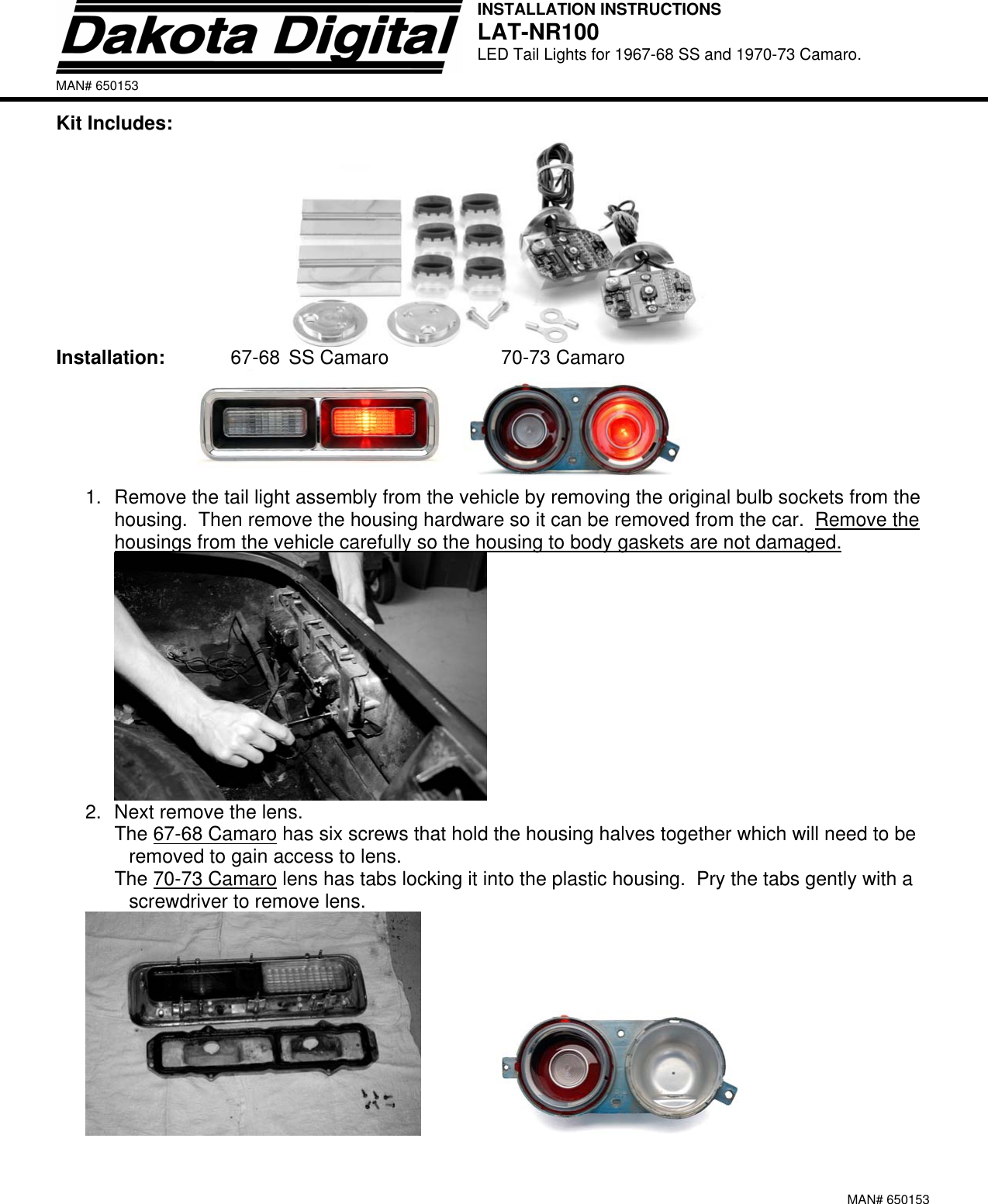 Dakota Digital

MAN# 650153

INSTALLATION INSTRUCTIONS
LAT-NR100
LED Tail Lights for 1967-68 SS and 1970-73 Camaro.

Kit Includes:

Installation: 67-68 SS Camaro 70-73 Camaro

1. Remove the tail light assembly from the vehicle by removing the original bulb sockets from the housing. Then remove the housing hardware so it can be removed from the car. Remove the housings from the vehicle carefully so the housing to body gaskets are not damaged.

2. Next remove the lens.
The 67-68 Camaro has six screws that hold the housing halves together which will need to be removed to gain access to lens.
The 70-73 Camaro lens has tabs locking it into the plastic housing. Pry the tabs gently with a screwdriver to remove lens.

MAN# 650153