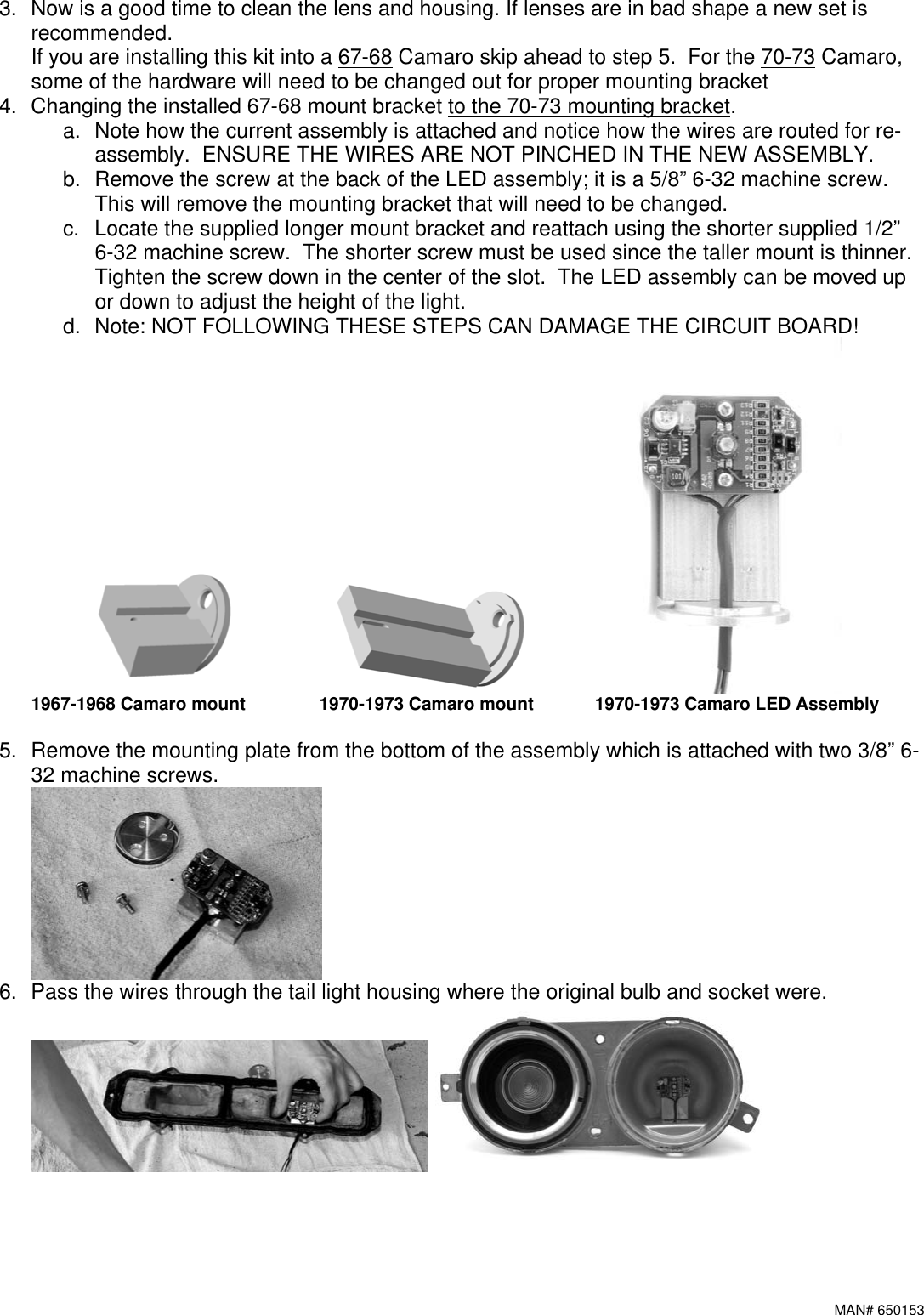 3. Now is a good time to clean the lens and housing. If lenses are in bad shape a new set is recommended.
If you are installing this kit into a 67-68 Camaro skip ahead to step 5. For the 70-73 Camaro, some of the hardware will need to be changed out for proper mounting bracket

4. Changing the installed 67-68 mount bracket to the 70-73 mounting bracket.
a. Note how the current assembly is attached and notice how the wires are routed for re-assembly. ENSURE THE WIRES ARE NOT PINCHED IN THE NEW ASSEMBLY.
b. Remove the screw at the back of the LED assembly; it is a 5/8” 6-32 machine screw. This will remove the mounting bracket that will need to be changed.
c. Locate the supplied longer mount bracket and reattach using the shorter supplied 1/2” 6-32 machine screw. The shorter screw must be used since the taller mount is thinner. Tighten the screw down in the center of the slot. The LED assembly can be moved up or down to adjust the height of the light.
d. Note: NOT FOLLOWING THESE STEPS CAN DAMAGE THE CIRCUIT BOARD!

1967-1968 Camaro mount

1970-1973 Camaro mount

1970-1973 Camaro LED Assembly

5. Remove the mounting plate from the bottom of the assembly which is attached with two 3/8” 6-32 machine screws.

6. Pass the wires through the tail light housing where the original bulb and socket were.

MAN# 650153