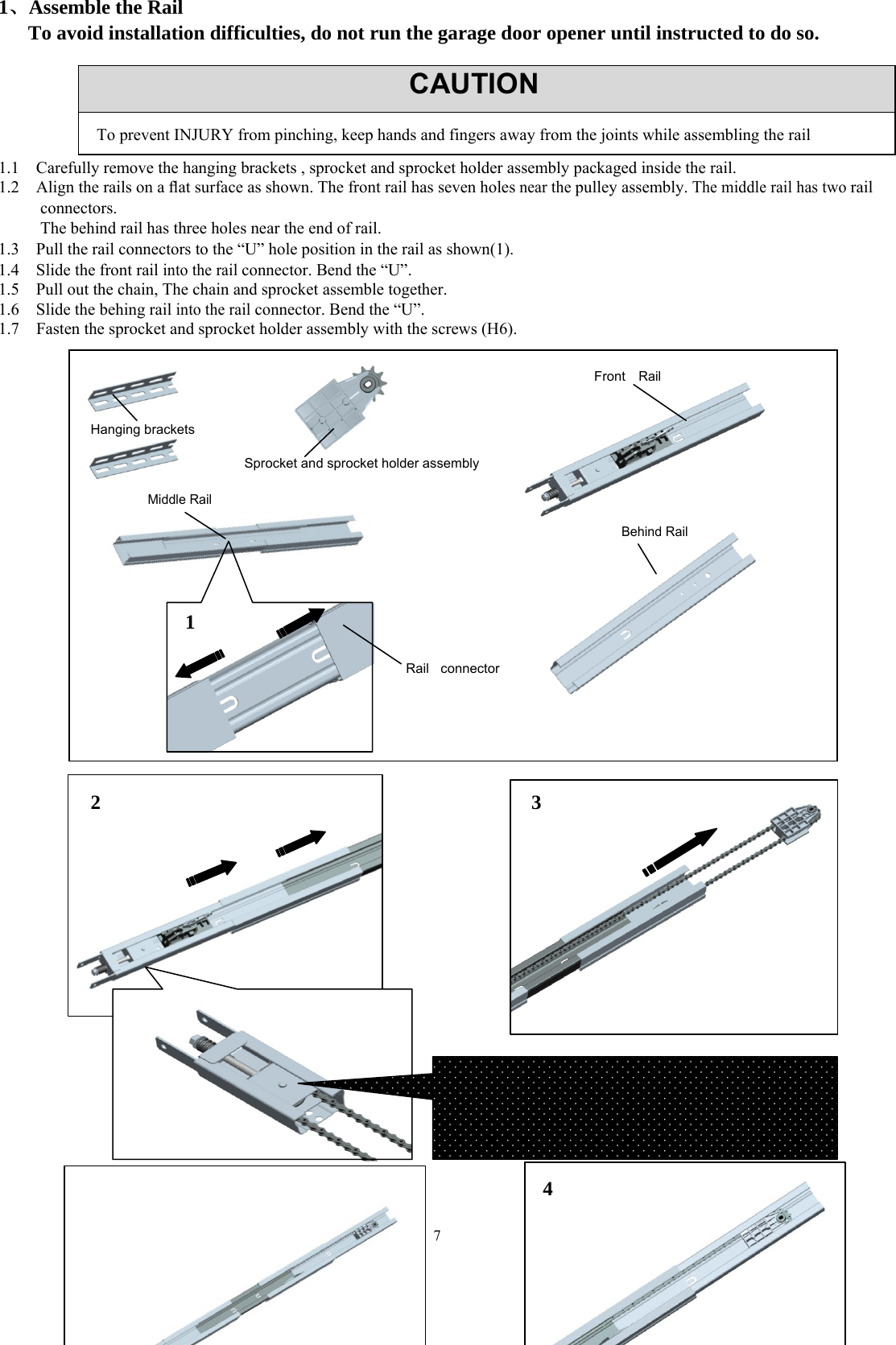 1、Assemble the Rail

To avoid installation difficulties, do not run the garage door opener until instructed to do so.

CAUTION

To prevent INJURY from pinching, keep hands and fingers away from the joints while assembling the rail

1.1 Carefully remove the hanging brackets , sprocket and sprocket holder assembly packaged inside the rail.
1.2 Align the rails on a flat surface as shown. The front rail has seven holes near the pulley assembly. The middle rail has two rail connectors.
The behind rail has three holes near the end of rail.
1.3 Pull the rail connectors to the “U” hole position in the rail as shown(1).
1.4 Slide the front rail into the rail connector. Bend the “U”.
1.5 Pull out the chain, The chain and sprocket assemble together.
1.6 Slide the behing rail into the rail connector. Bend the “U”.
1.7 Fasten the sprocket and sprocket holder assembly with the screws (H6).

Hanging brackets

Sprocket and sprocket holder assembly

Front Rail

Middle Rail

Behind Rail

1

Rail connector

2

3

4

7