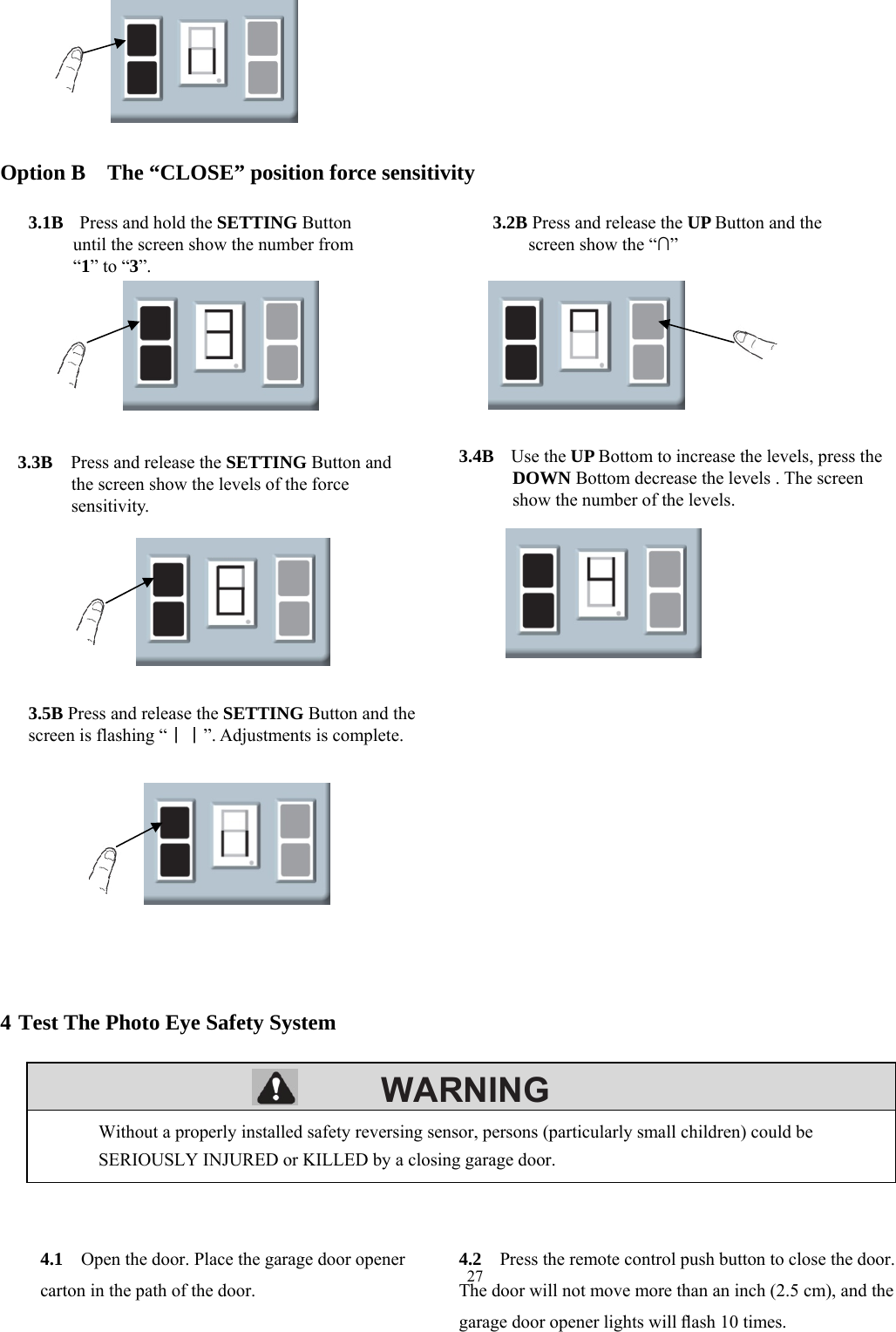 Option B The “CLOSE” position force sensitivity

3.1B Press and hold the SETTING Button until the screen show the number from “1” to “3”.

3.2B Press and release the UP Button and the screen show the “∩”

3.3B Press and release the SETTING Button and the screen show the levels of the force sensitivity.

3.4B Use the UP Bottom to increase the levels, press the DOWN Bottom decrease the levels . The screen show the number of the levels.

3.5B Press and release the SETTING Button and the screen is flashing “丨丨”. Adjustments is complete.

4 Test The Photo Eye Safety System

WARNING

Without a properly installed safety reversing sensor, persons (particularly small children) could be SERIOUSLY INJURED or KILLED by a closing garage door.

4.1 Open the door. Place the garage door opener carton in the path of the door.

4.2 Press the remote control push button to close the door. The door will not move more than an inch (2.5 cm), and the garage door opener lights will flash 10 times.

27