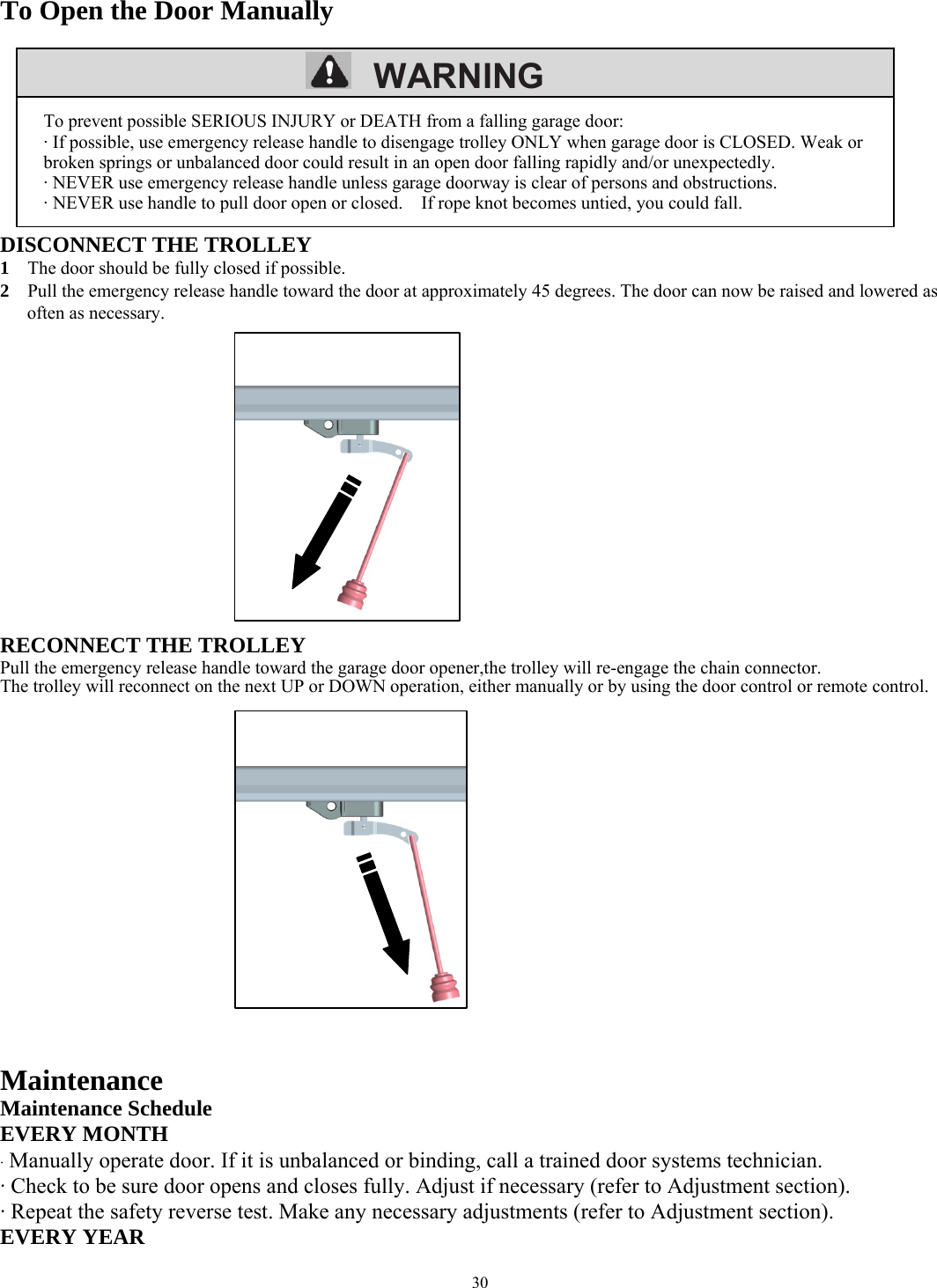 To Open the Door Manually

WARNING

To prevent possible SERIOUS INJURY or DEATH from a falling garage door:
· If possible, use emergency release handle to disengage trolley ONLY when garage door is CLOSED. Weak or broken springs or unbalanced door could result in an open door falling rapidly and/or unexpectedly.
· NEVER use emergency release handle unless garage doorway is clear of persons and obstructions.
· NEVER use handle to pull door open or closed. If rope knot becomes untied, you could fall.

DISCONNECT THE TROLLEY
1 The door should be fully closed if possible.
2 Pull the emergency release handle toward the door at approximately 45 degrees. The door can now be raised and lowered as often as necessary.

RECONNECT THE TROLLEY
Pull the emergency release handle toward the garage door opener,the trolley will re-engage the chain connector.
The trolley will reconnect on the next UP or DOWN operation, either manually or by using the door control or remote control.

Maintenance
Maintenance Schedule
EVERY MONTH
· Manually operate door. If it is unbalanced or binding, call a trained door systems technician.
· Check to be sure door opens and closes fully. Adjust if necessary (refer to Adjustment section).
· Repeat the safety reverse test. Make any necessary adjustments (refer to Adjustment section).
EVERY YEAR

30