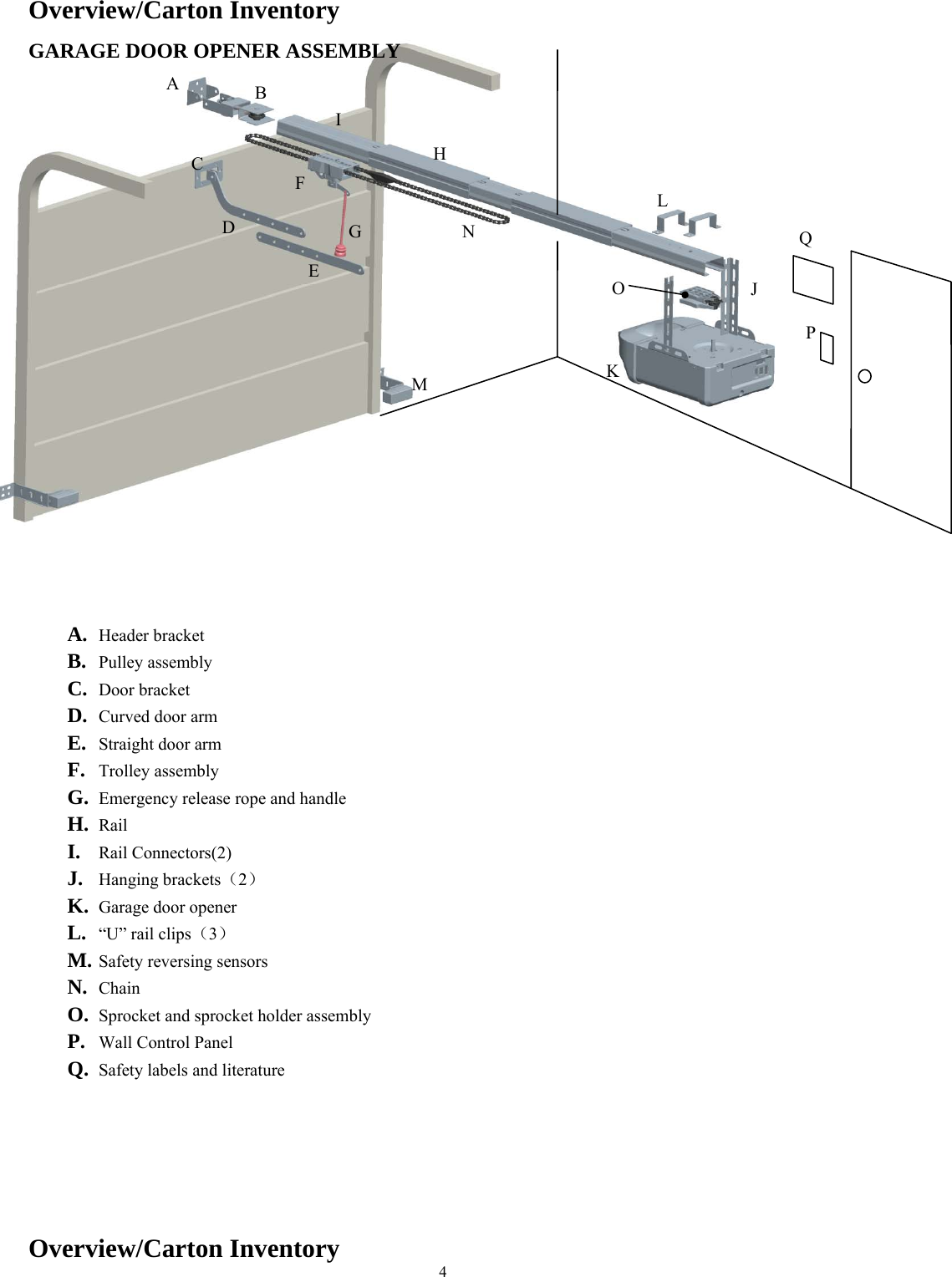 Overview/Carton Inventory

GARAGE DOOR OPENER ASSEMBLY

A B I H C F L D G N Q E O J P K M

A. Header bracket
B. Pulley assembly
C. Door bracket
D. Curved door arm
E. Straight door arm
F. Trolley assembly
G. Emergency release rope and handle
H. Rail
I. Rail Connectors(2)
J. Hanging brackets（2）
K. Garage door opener
L. “U” rail clips（3）
M. Safety reversing sensors
N. Chain
O. Sprocket and sprocket holder assembly
P. Wall Control Panel
Q. Safety labels and literature

Overview/Carton Inventory

4