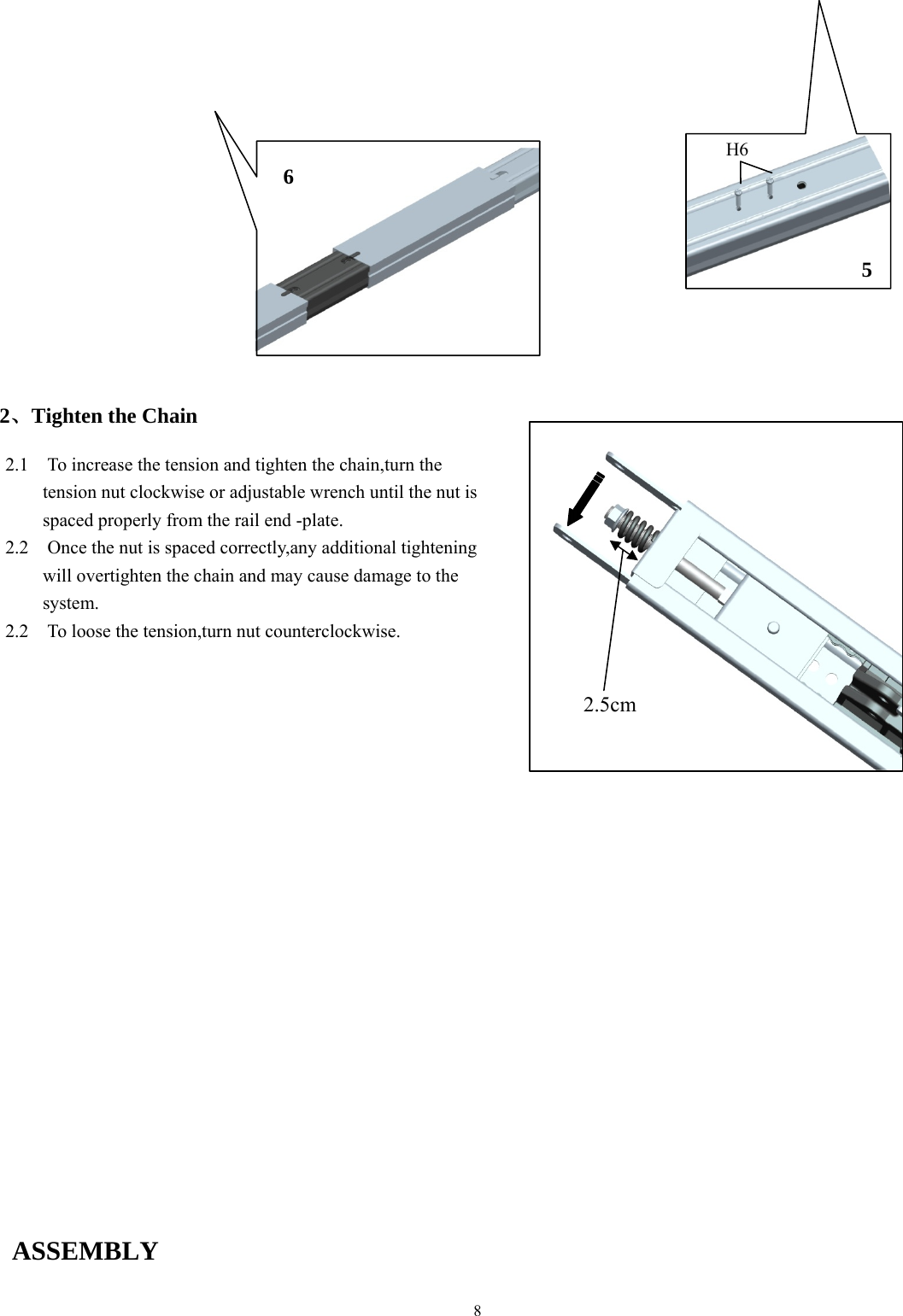 6

H6

5

2、Tighten the Chain

2.1 To increase the tension and tighten the chain,turn the tension nut clockwise or adjustable wrench until the nut is spaced properly from the rail end -plate.

2.2 Once the nut is spaced correctly,any additional tightening will overtighten the chain and may cause damage to the system.

2.2 To loose the tension,turn nut counterclockwise.

2.5cm

ASSEMBLY

8