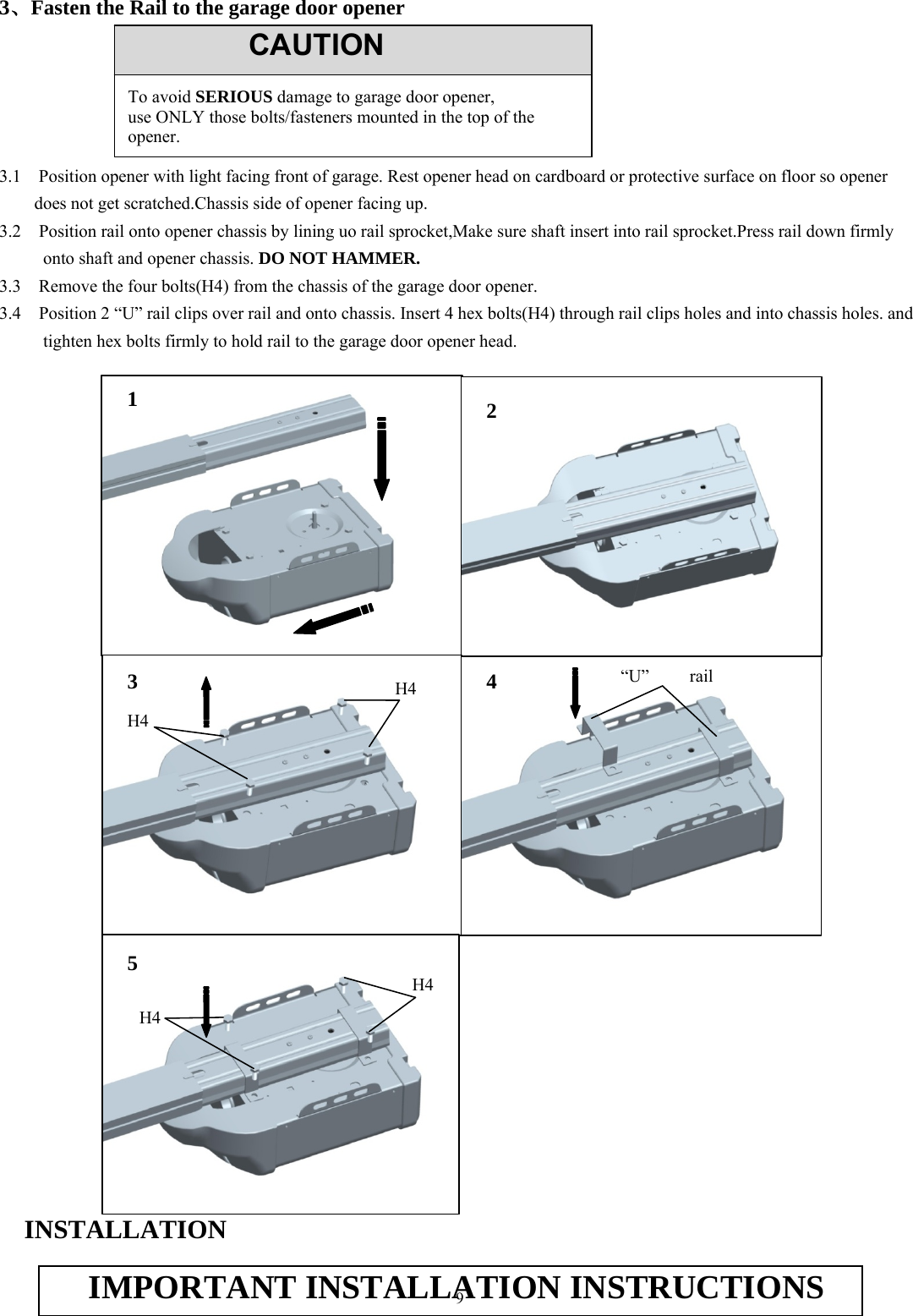 3、Fasten the Rail to the garage door opener

CAUTION

To avoid SERIOUS damage to garage door opener, use ONLY those bolts/fasteners mounted in the top of the opener.

3.1 Position opener with light facing front of garage. Rest opener head on cardboard or protective surface on floor so opener does not get scratched.Chassis side of opener facing up.

3.2 Position rail onto opener chassis by lining uo rail sprocket,Make sure shaft insert into rail sprocket.Press rail down firmly onto shaft and opener chassis. DO NOT HAMMER.

3.3 Remove the four bolts(H4) from the chassis of the garage door opener.

3.4 Position 2 “U” rail clips over rail and onto chassis. Insert 4 hex bolts(H4) through rail clips holes and into chassis holes. and tighten hex bolts firmly to hold rail to the garage door opener head.

1

2

3

H4

H4

4

“U” rail

5

H4

H4

INSTALLATION

IMPORTANT INSTALLATION INSTRUCTIONS

9